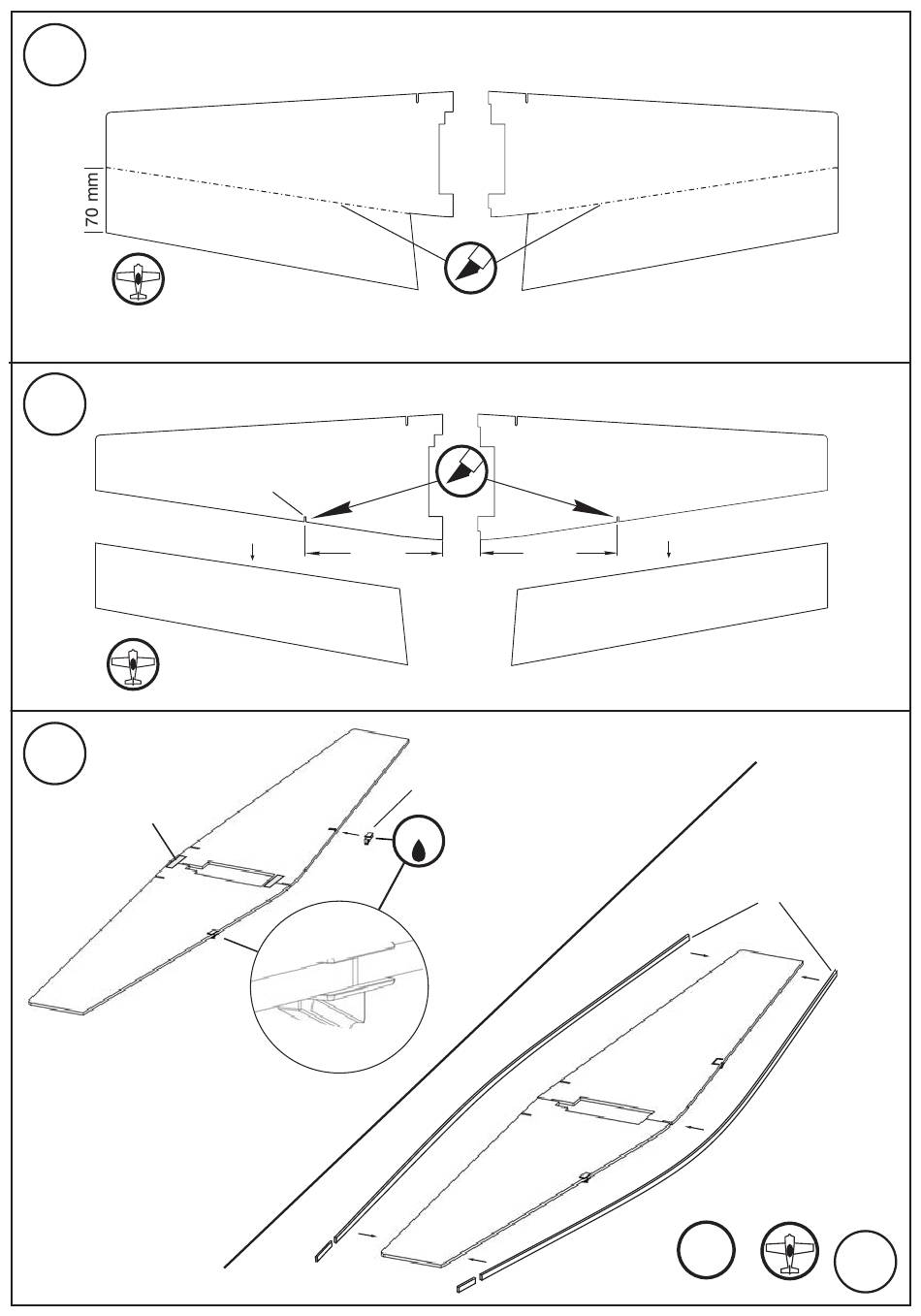 70 mm