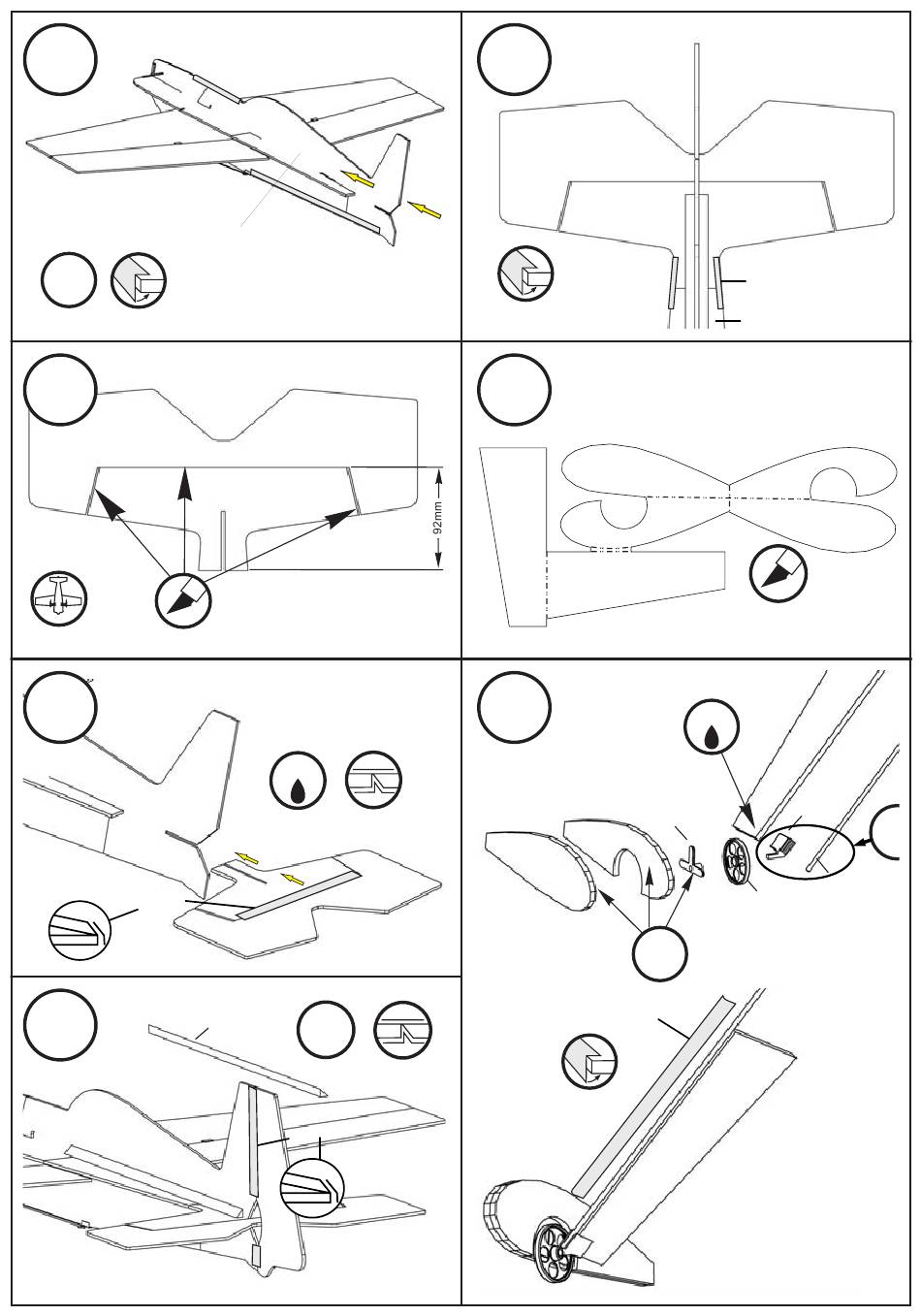 92mm