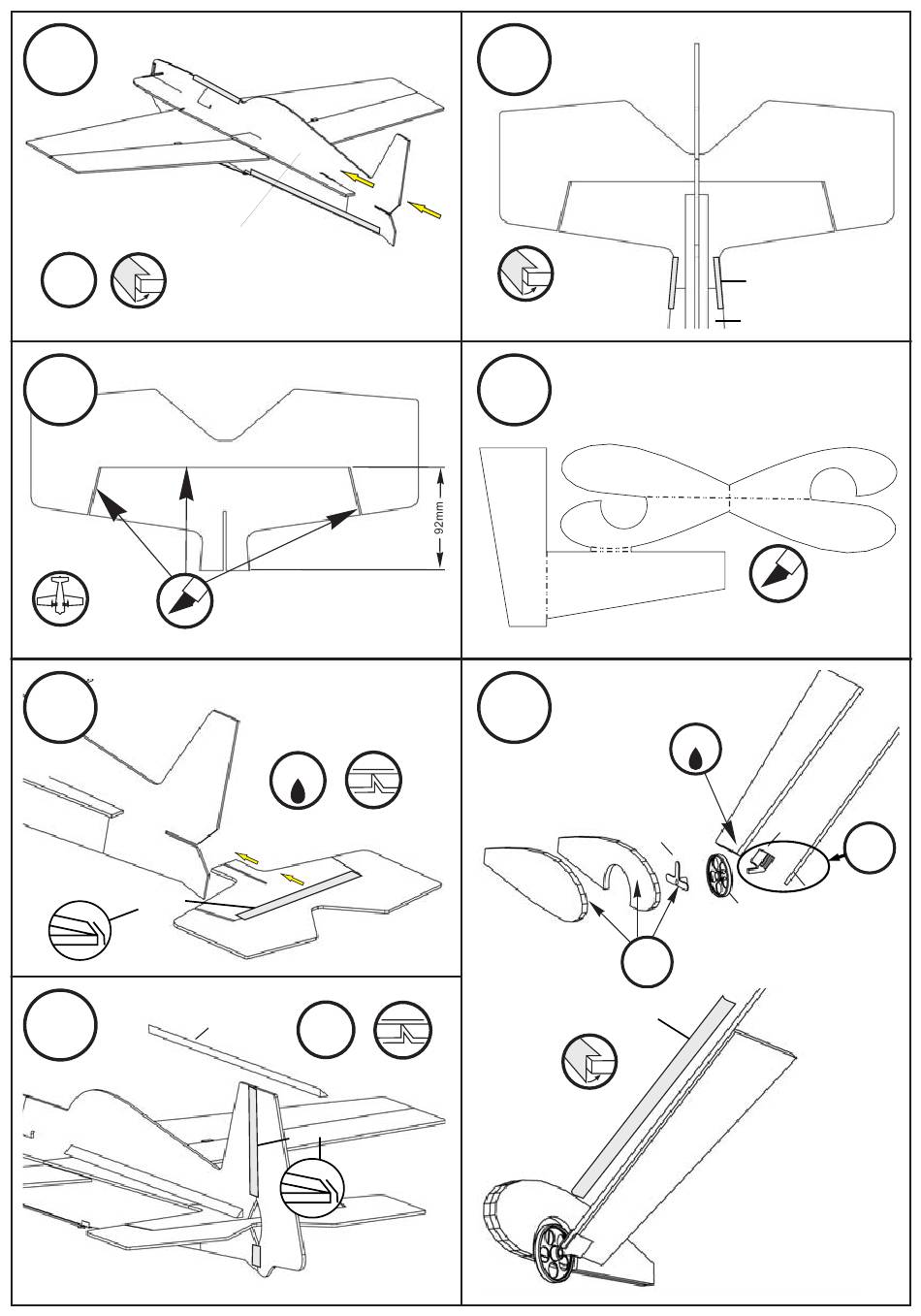 92mm