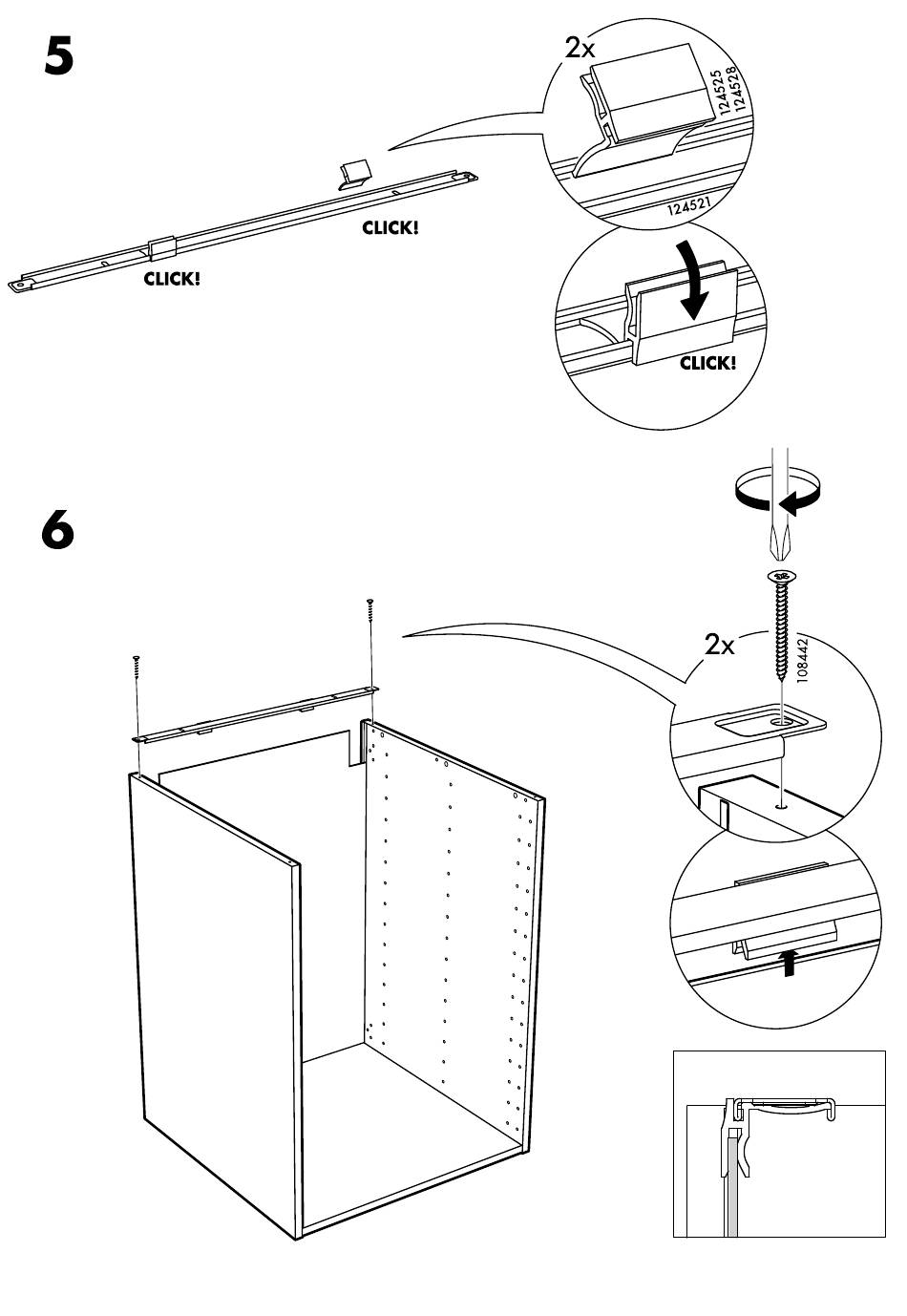 5

2x

124525
124528

124521

CLICK!

CLICK!

CLICK!

6

2x

108442