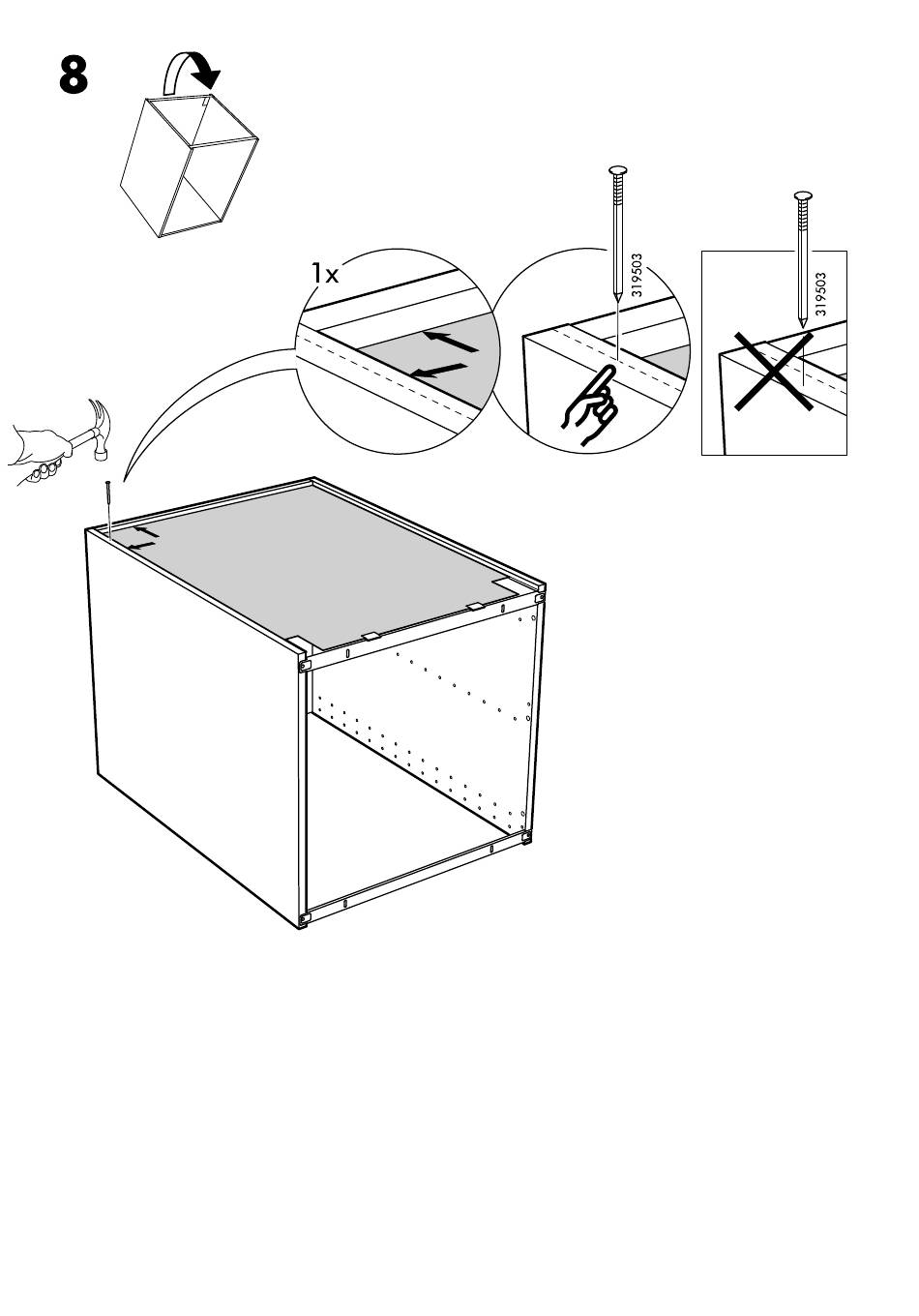 8

1x

319503

319503