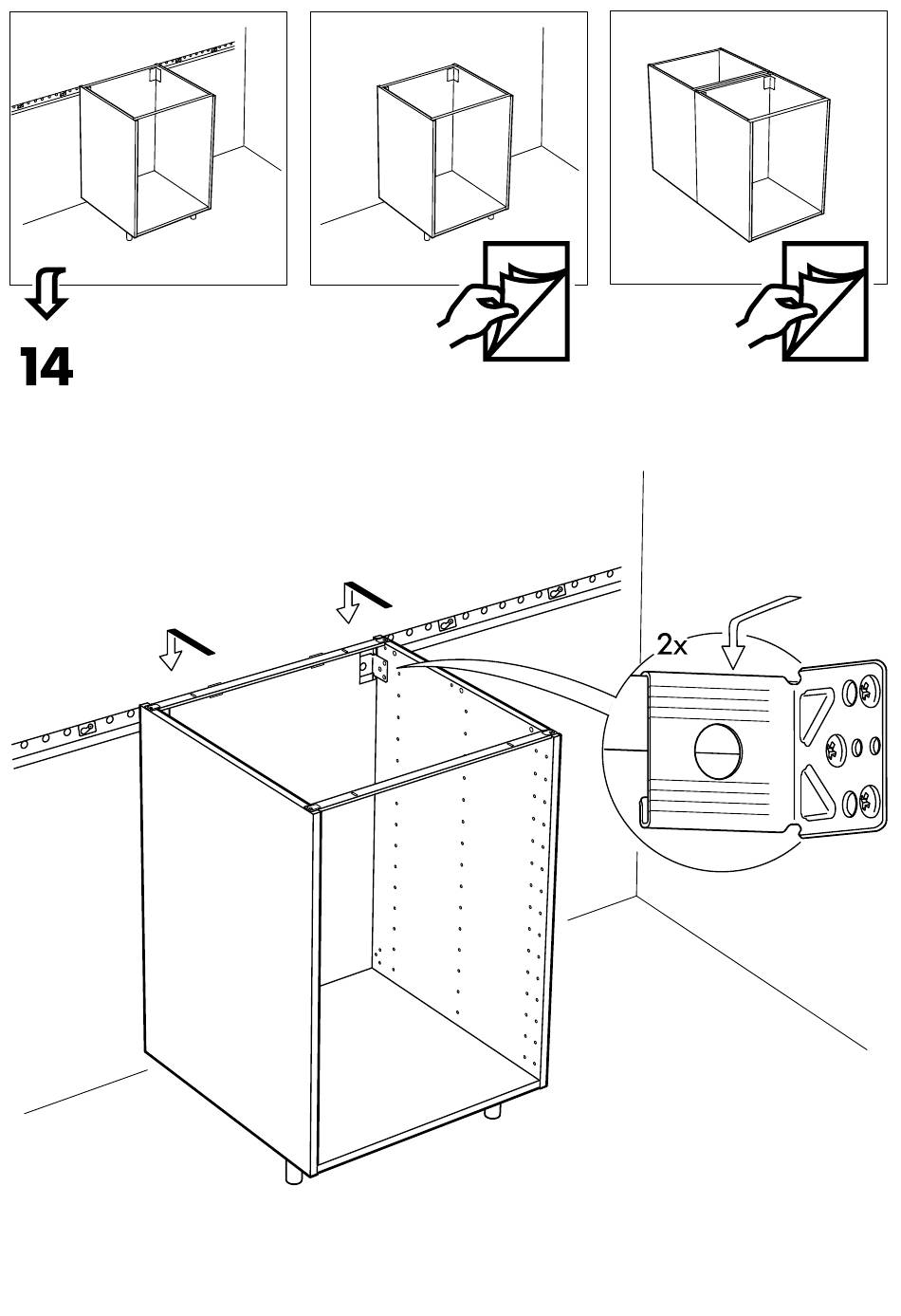 14

2x