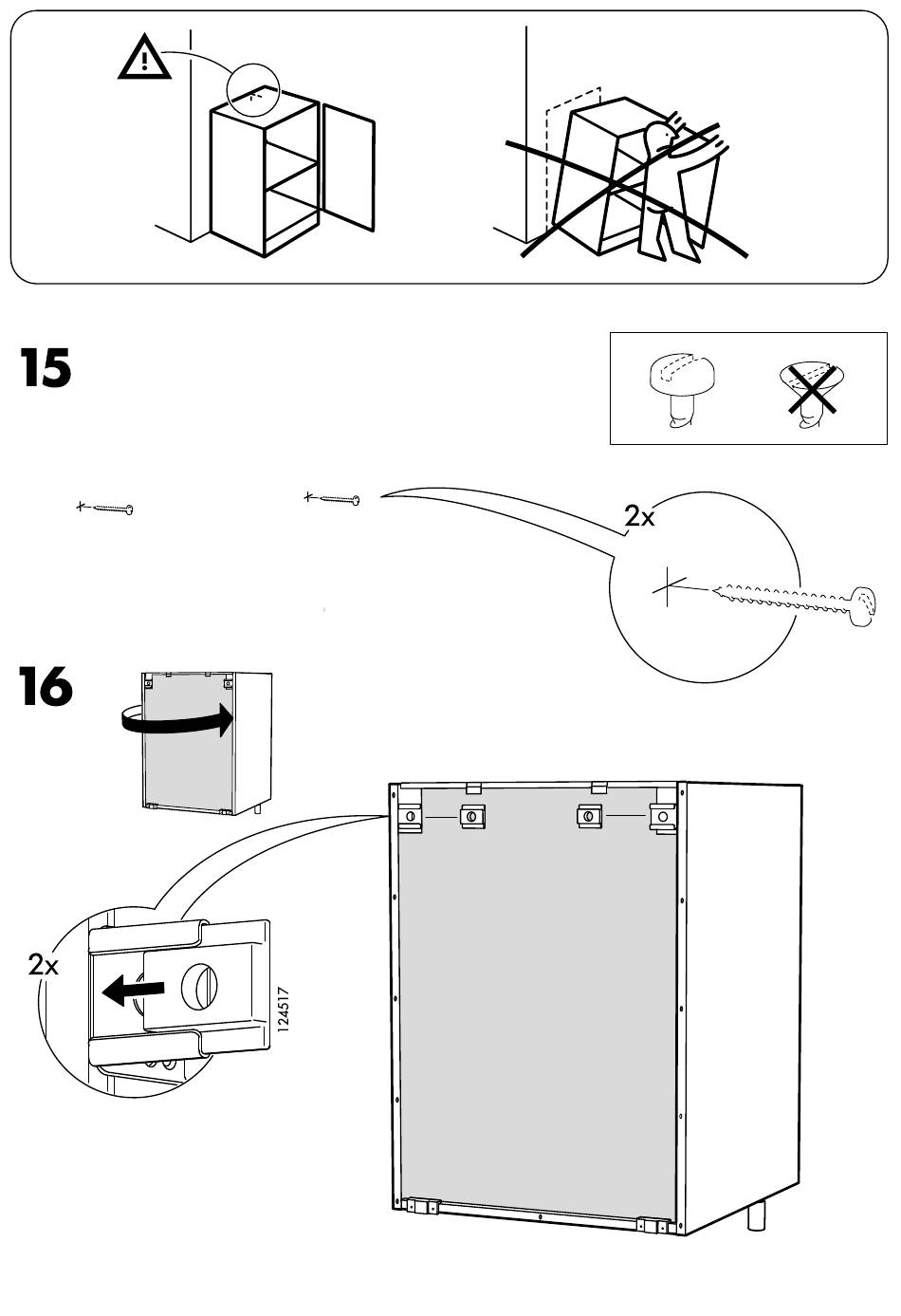 15

2x

16

2x

124517