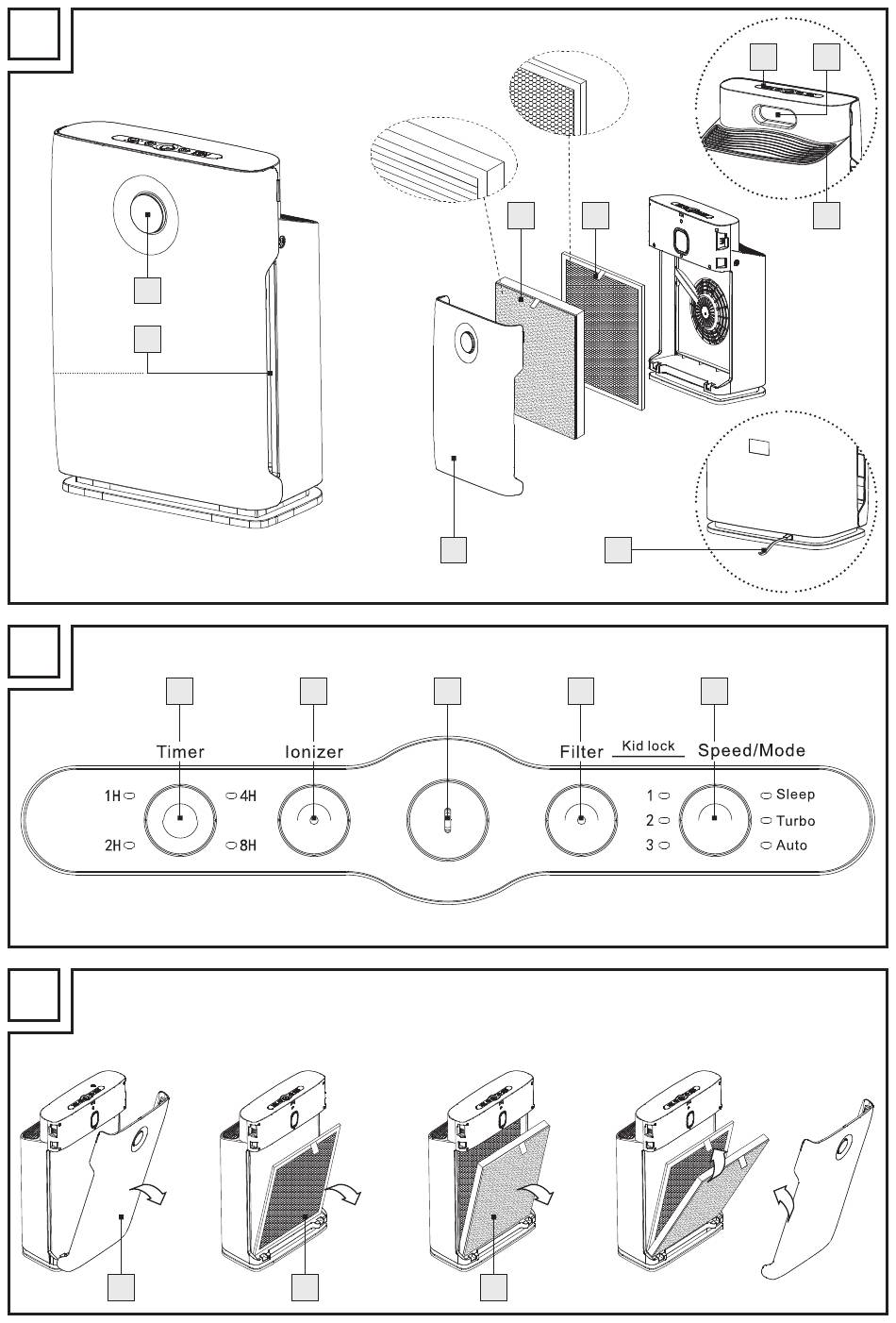 Timer
Ionizer
Filter
Kid lock
Speed/Mode
1H
4H
2H
8H
1
2
3
Sleep
Turbo
Auto