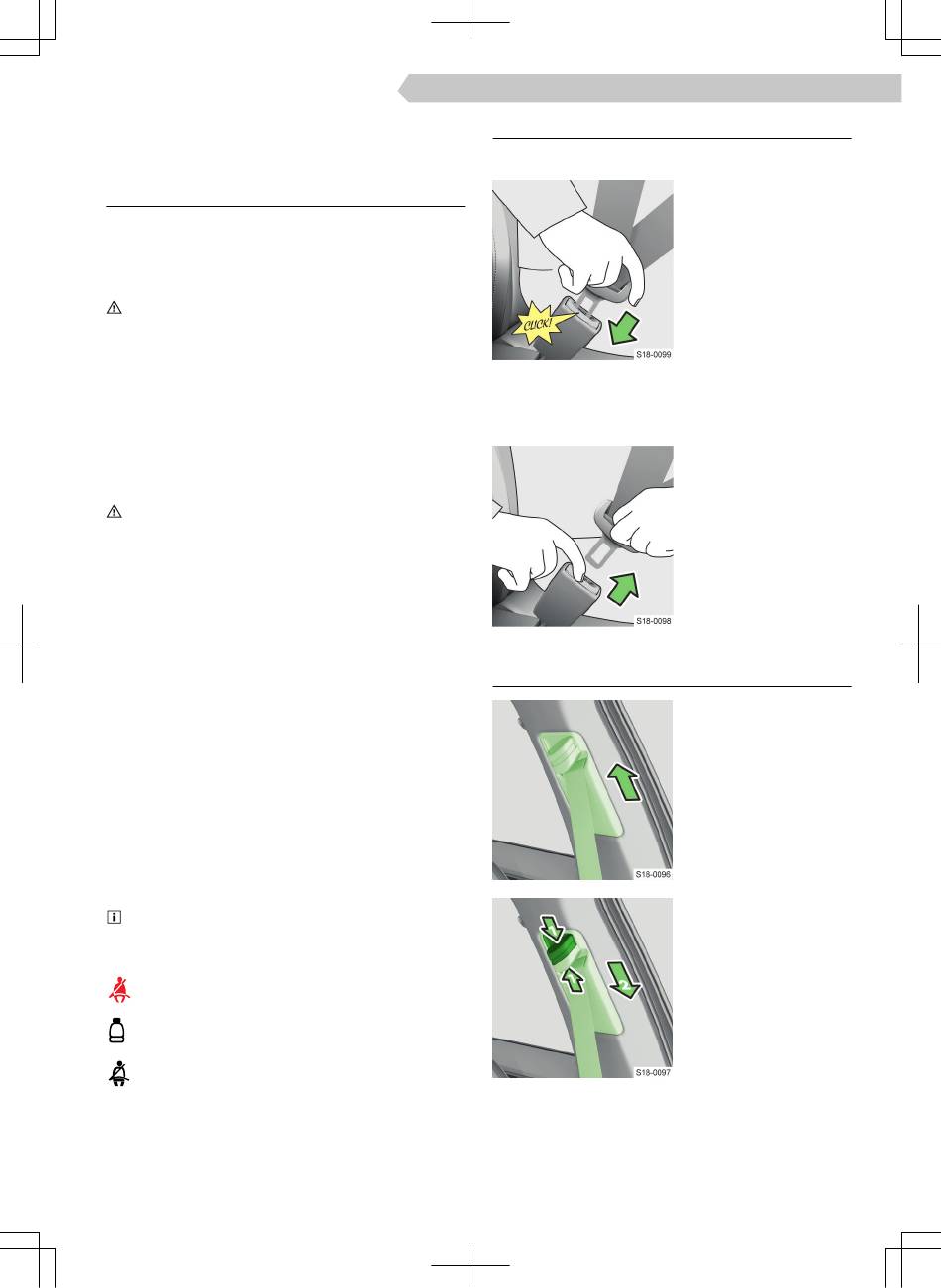 CLICK!

S18-0099

S18-0098

S18-0096

S18-0097