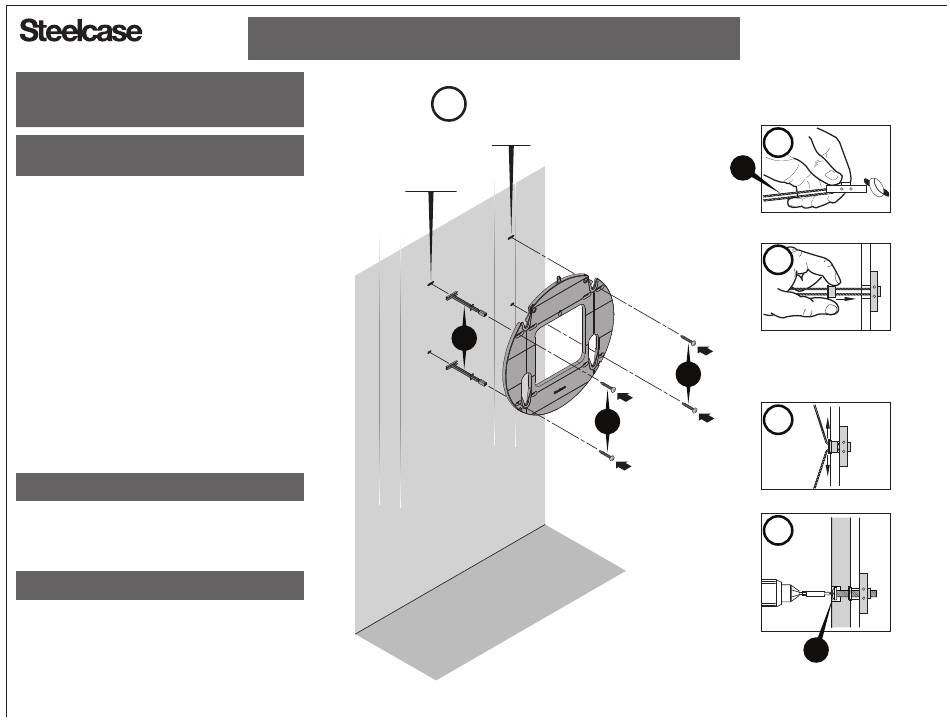 Steelcase