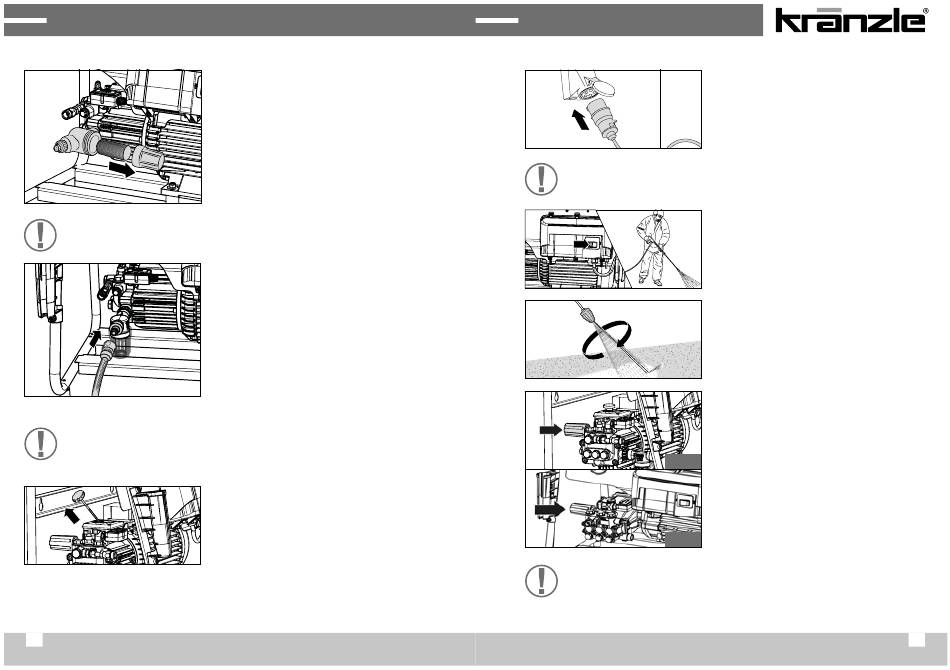 kränzle®