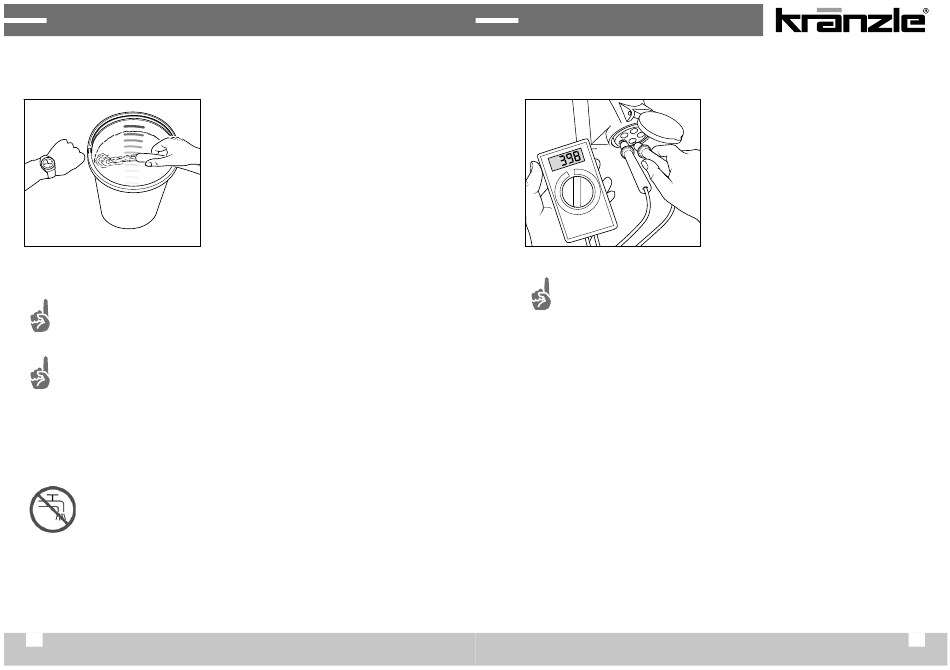 kränzle®

398