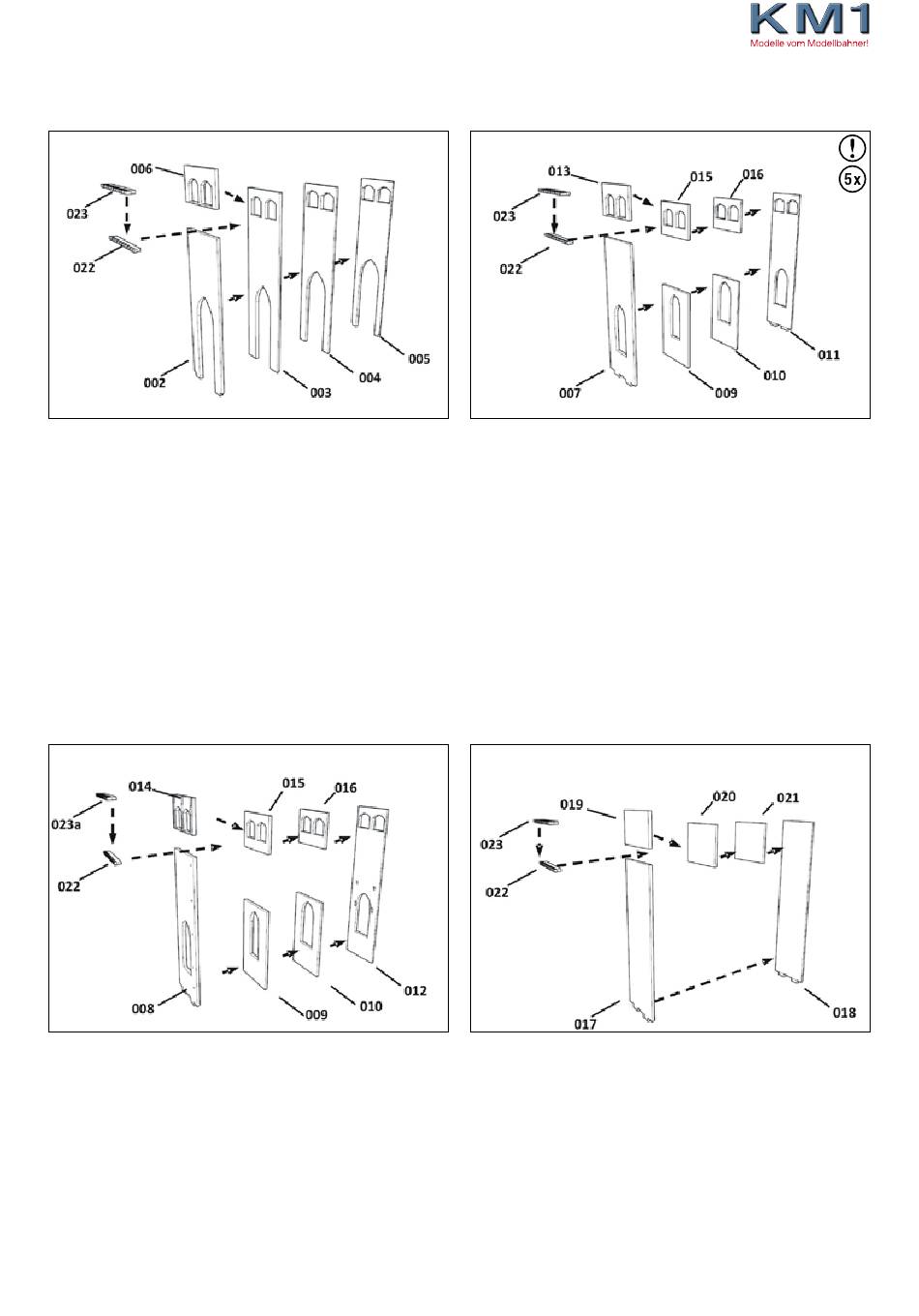 KM1
Modelle vom Modellbahner!

006
023
022
002
003
004
005

!
5x
013
015
016
023
022
007
009
010
011

014
015
016
023a
022
008
009
010
012

019
020
021
023
022
017
018