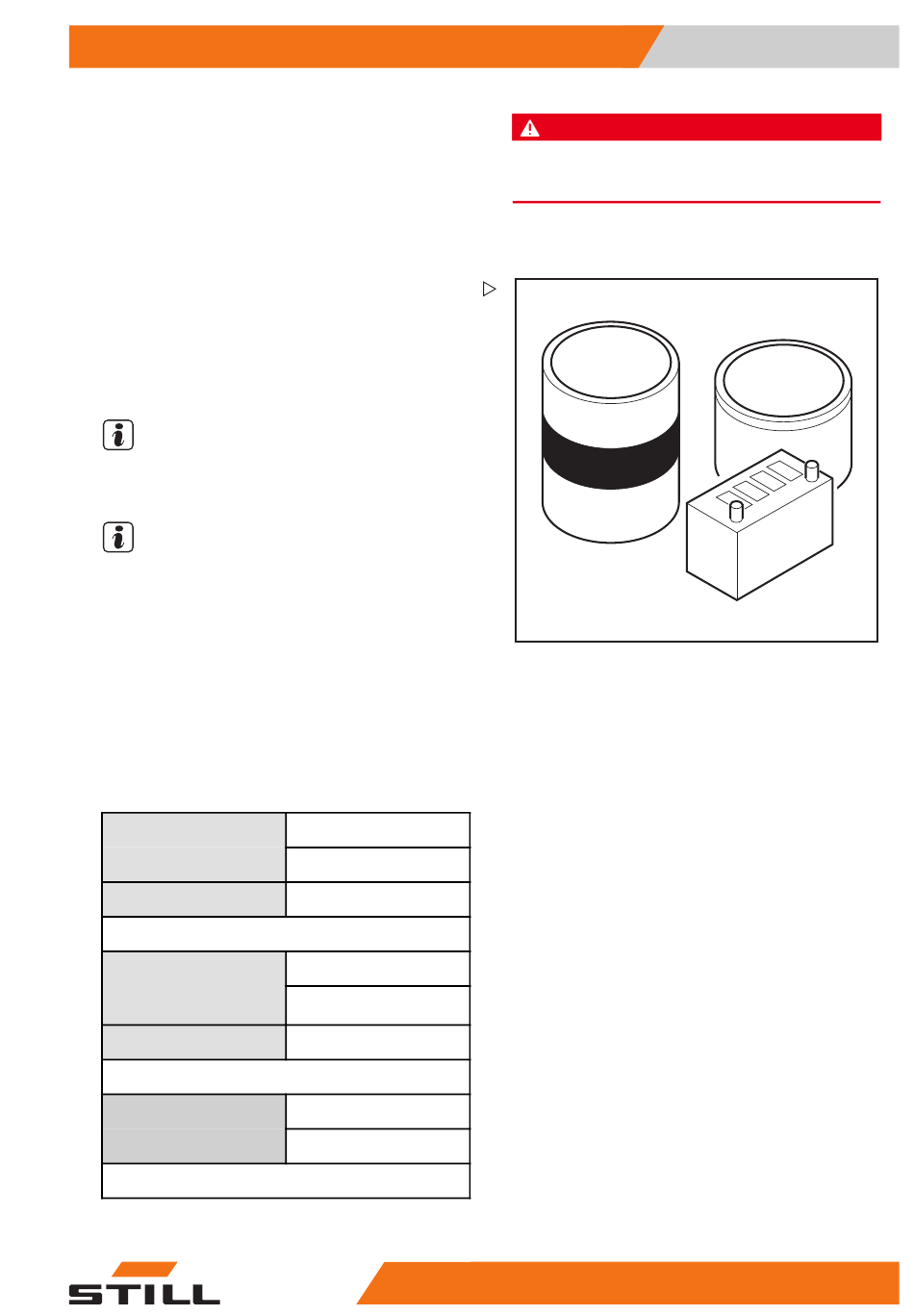 STILL