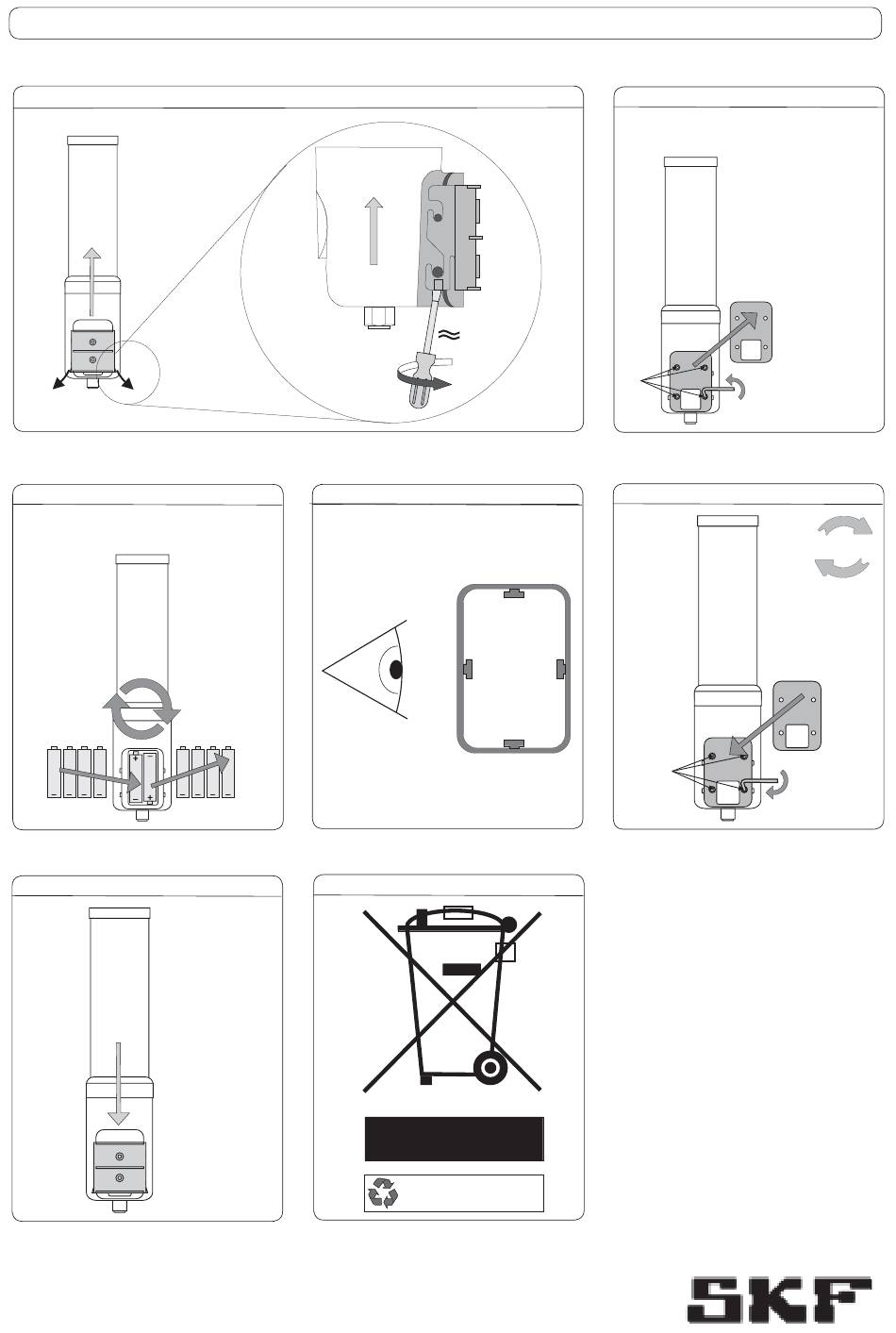 SKF