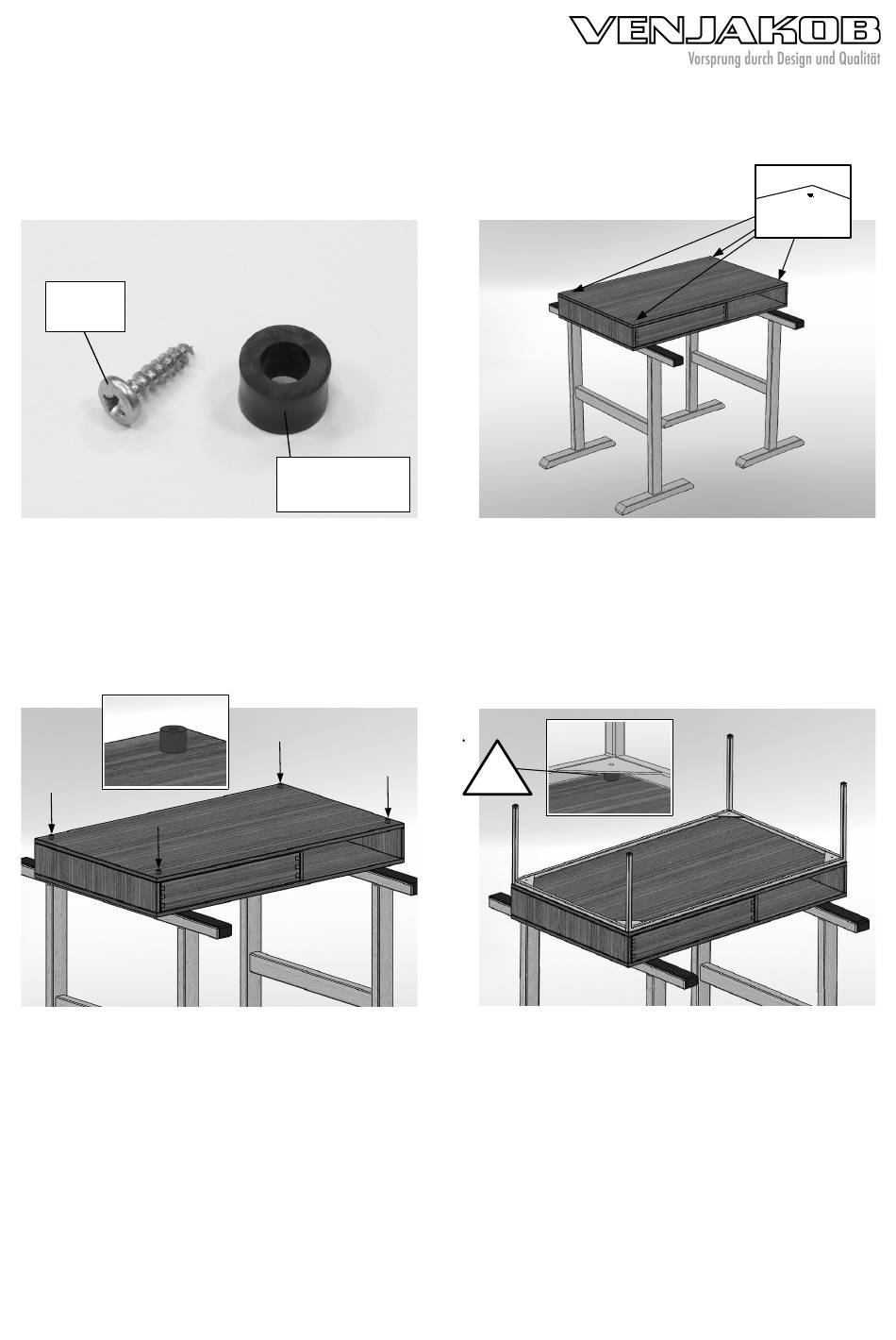 VENJAKOB
Vorsprung durch Design und Qualität