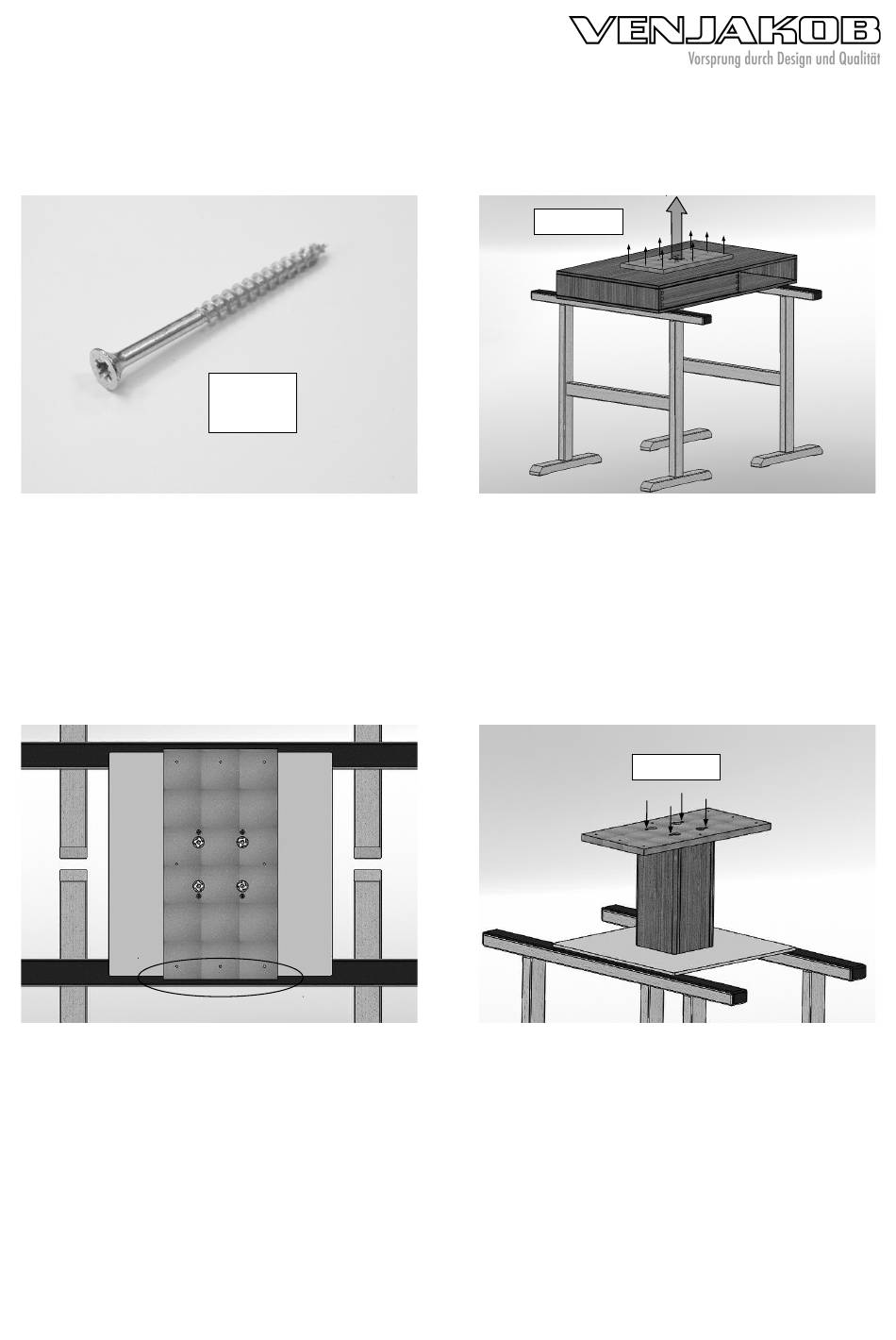 VENJAKOB
Vorsprung durch Design und Qualität