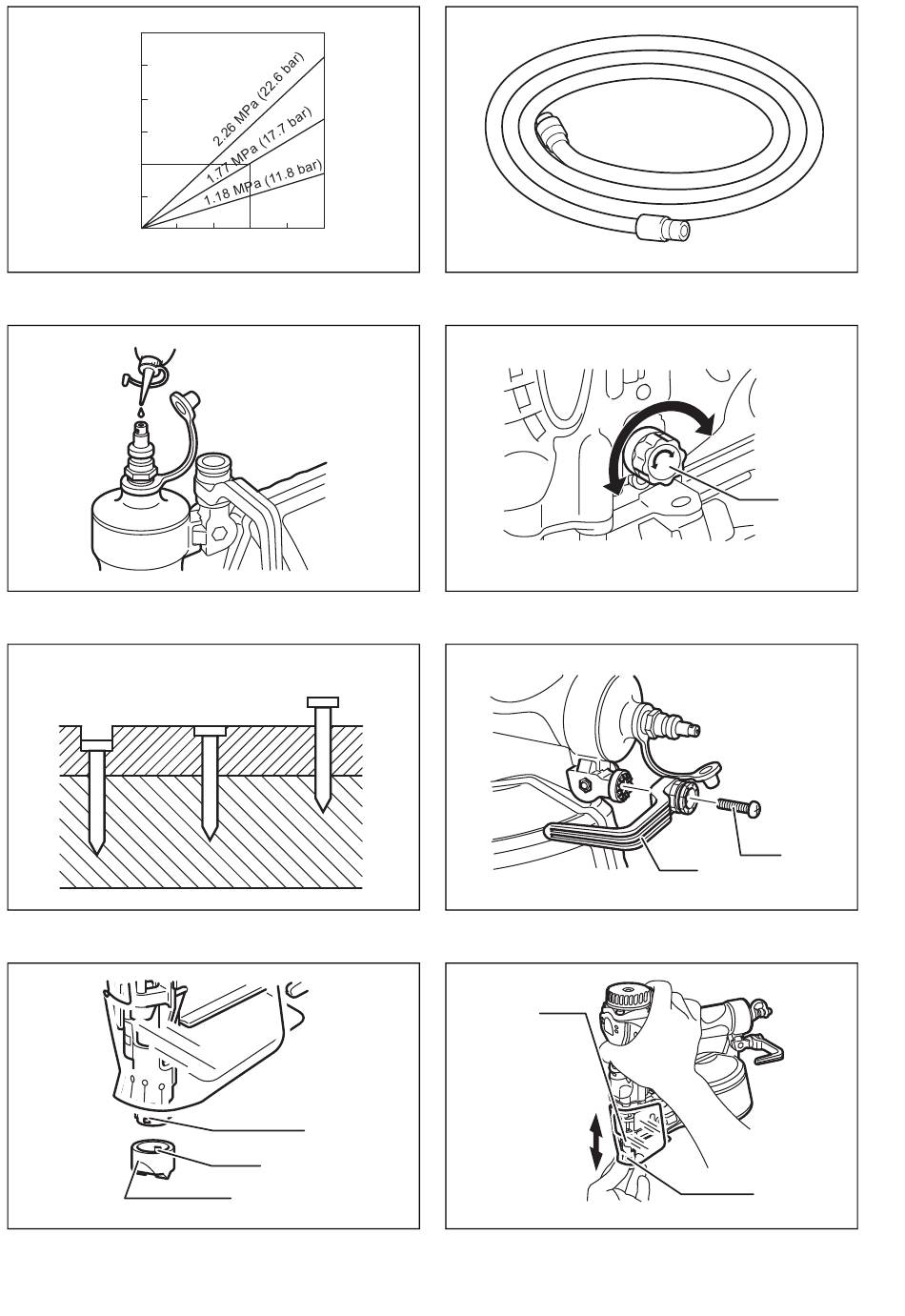 2.26 MPa (22.6 bar)
1.77 MPa (17.7 bar)
1.18 MPa (11.8 bar)