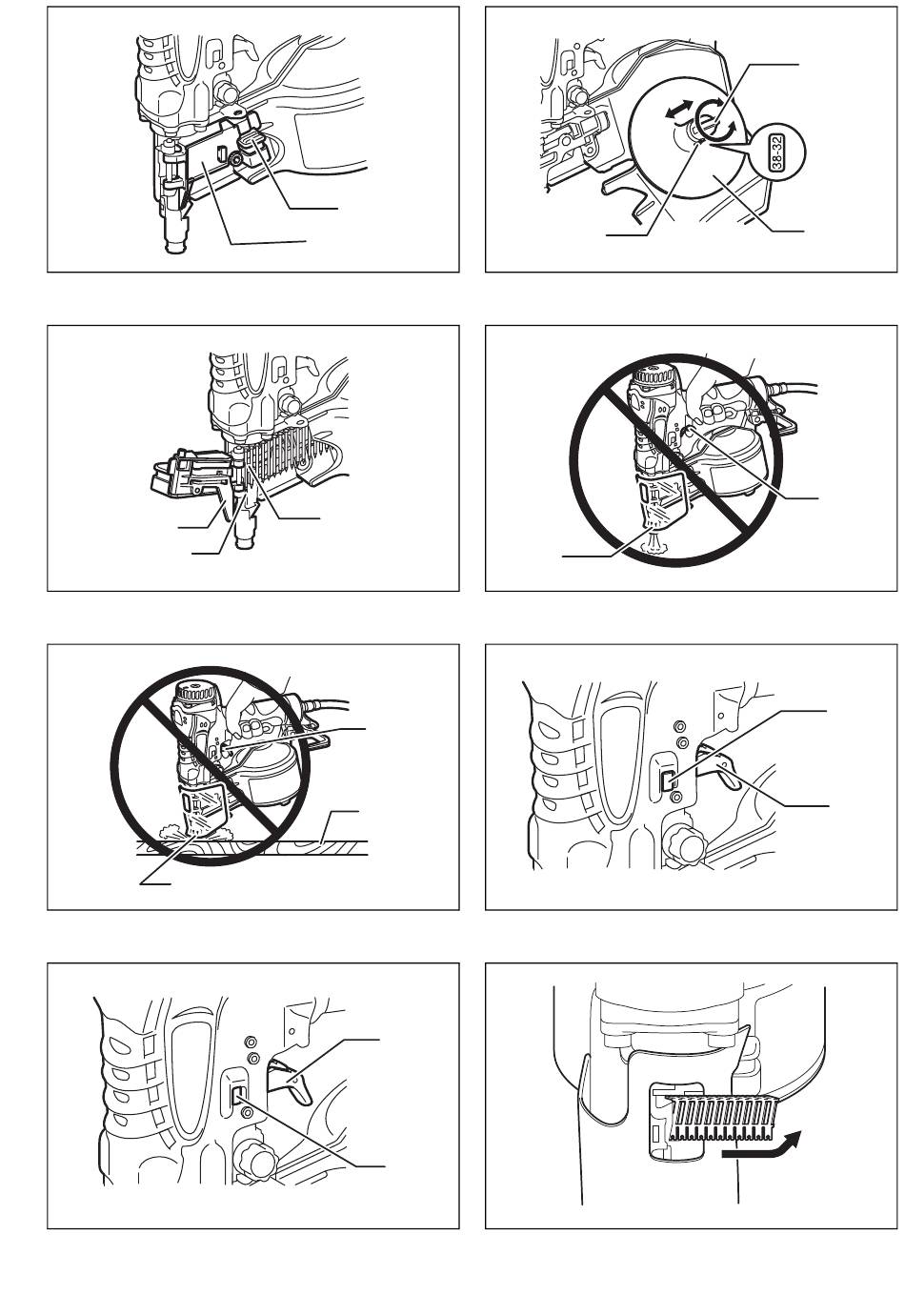 38-32