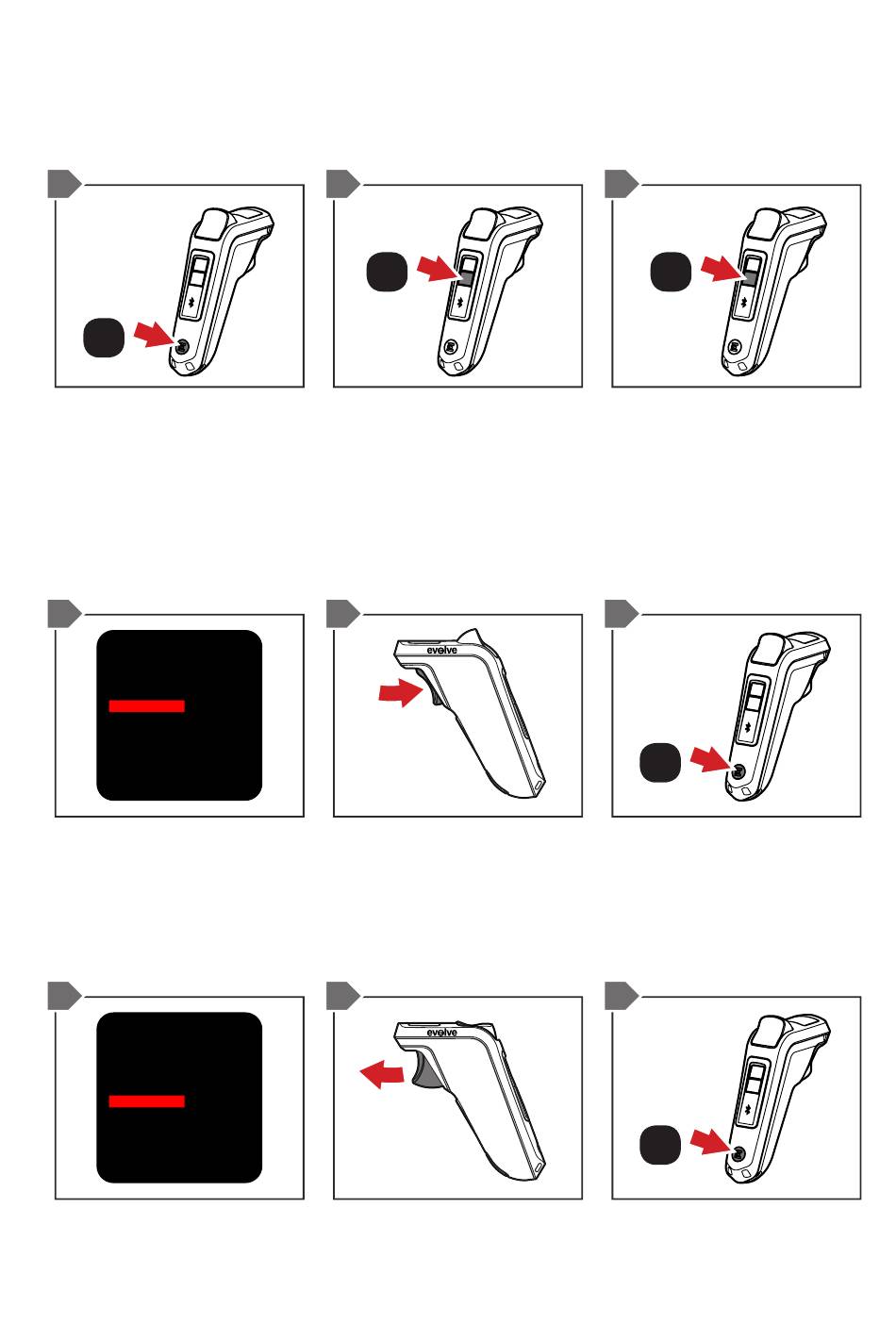 evolve

evolve