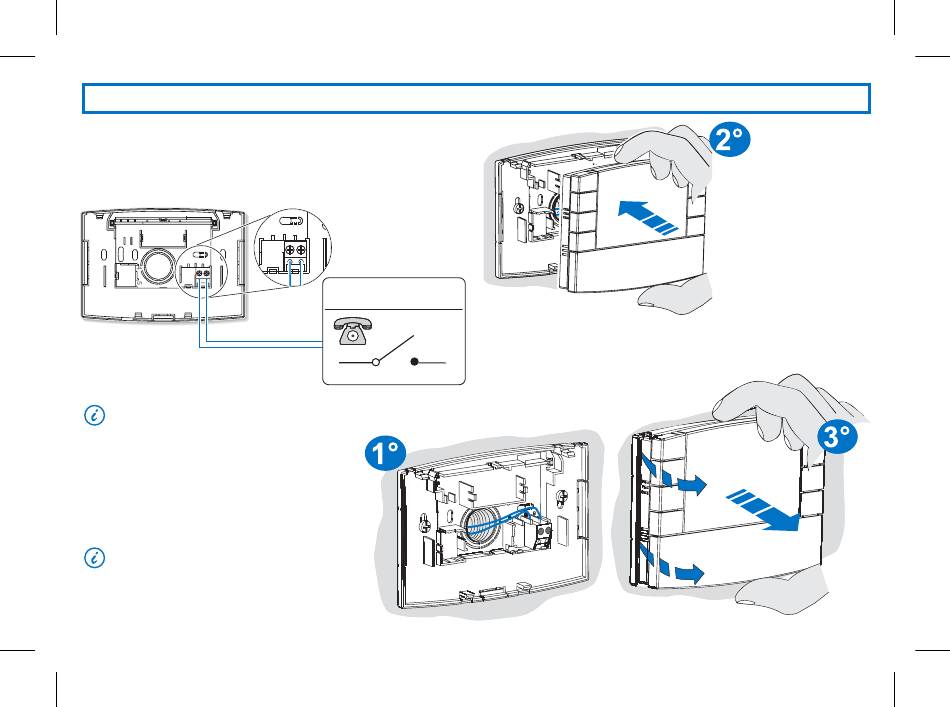 2°

1°

3°