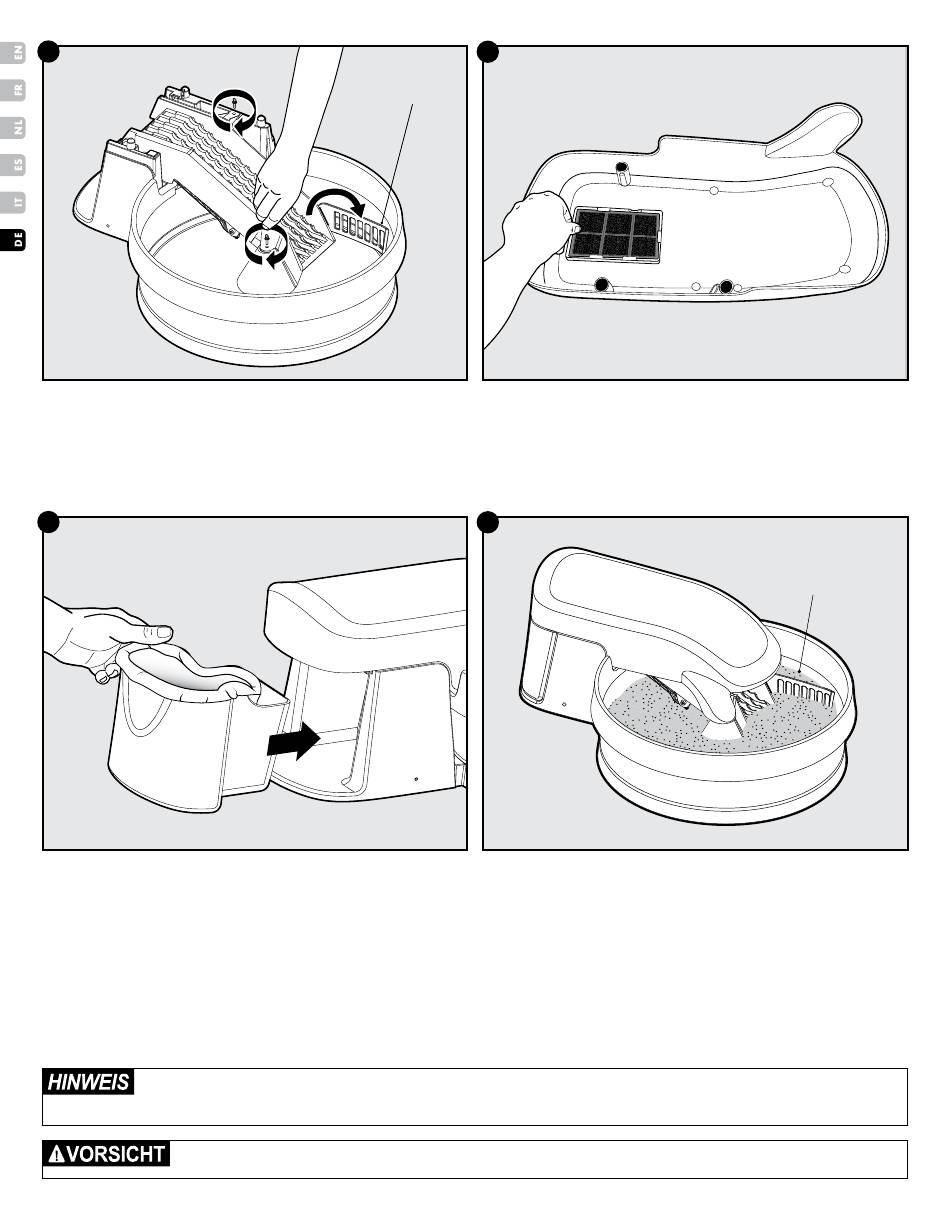 EN
FR
NL
ES
IT
DE

HINWEIS

VORSICHT