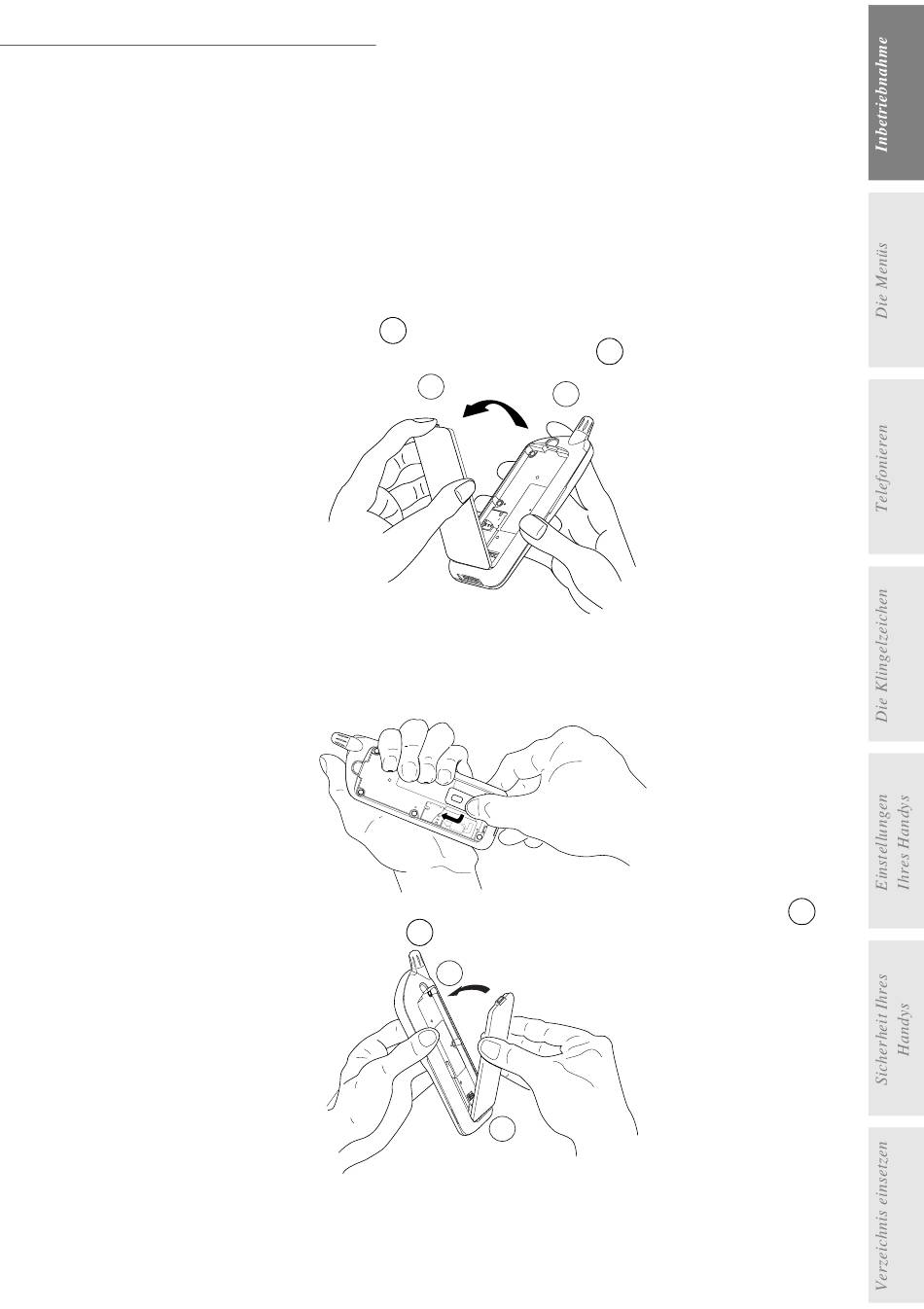 Inbetriebnahme

Die Menüs

Telefonieren

Die Klingelzeichen

Einstellungen Ihres Handys

Sicherheit Ihres Handys

Verzeichnis einsetzen