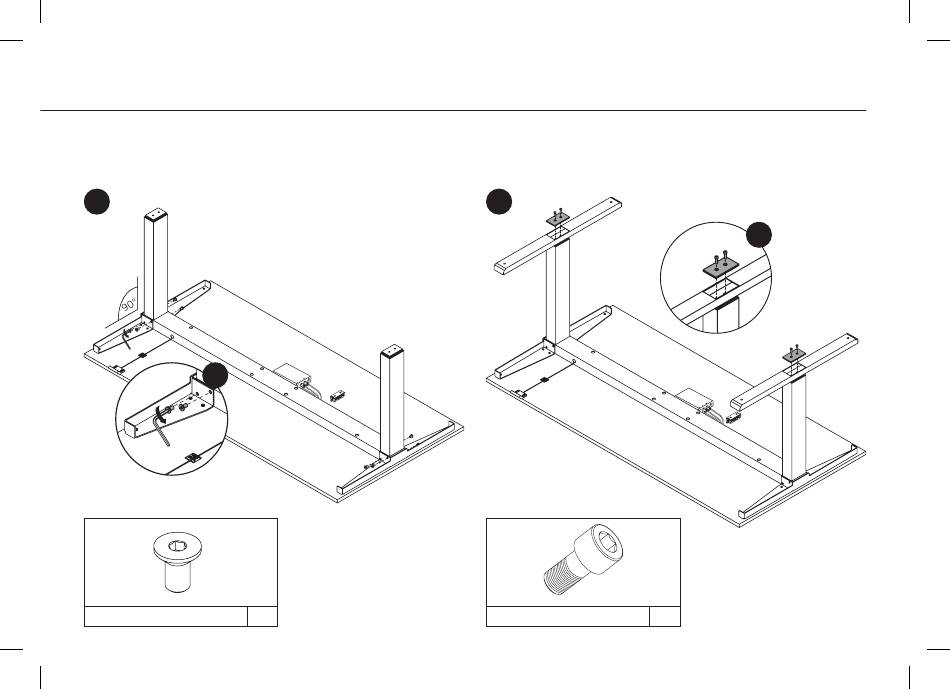 90°