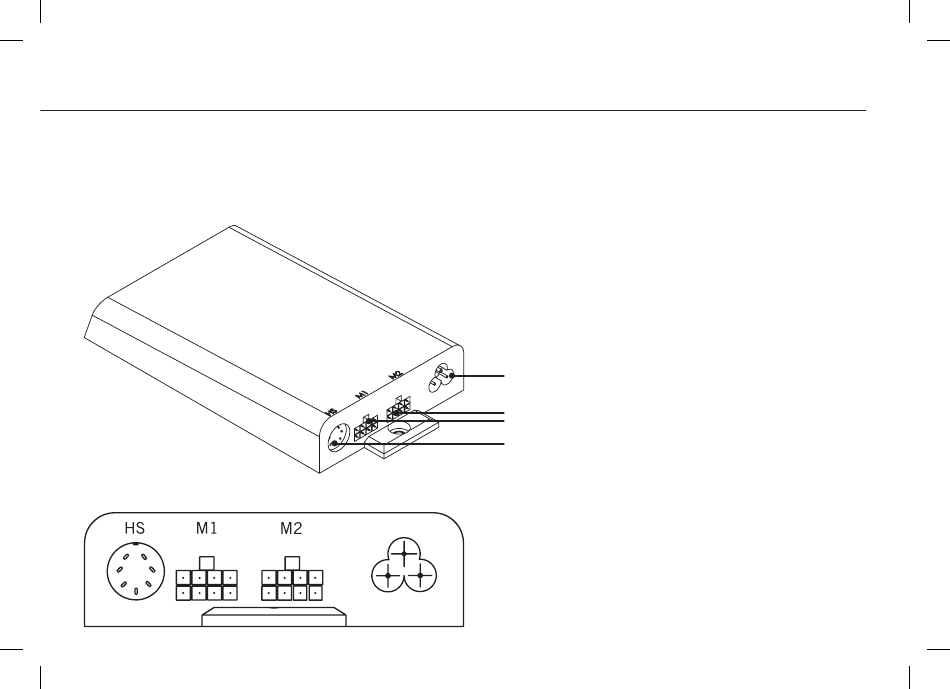 HS
M1
M2

HS
M1
M2