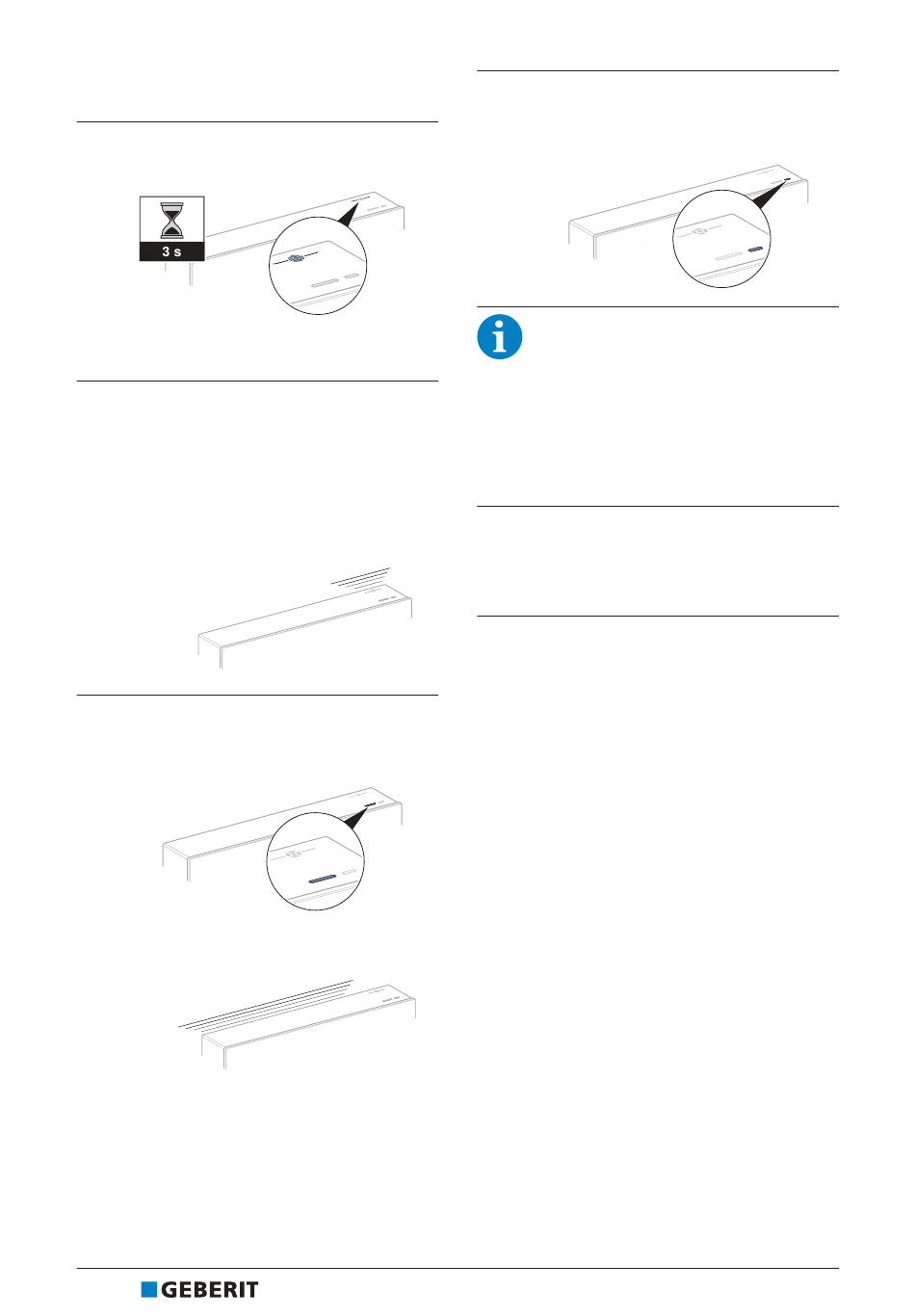 3 s

GEBERIT