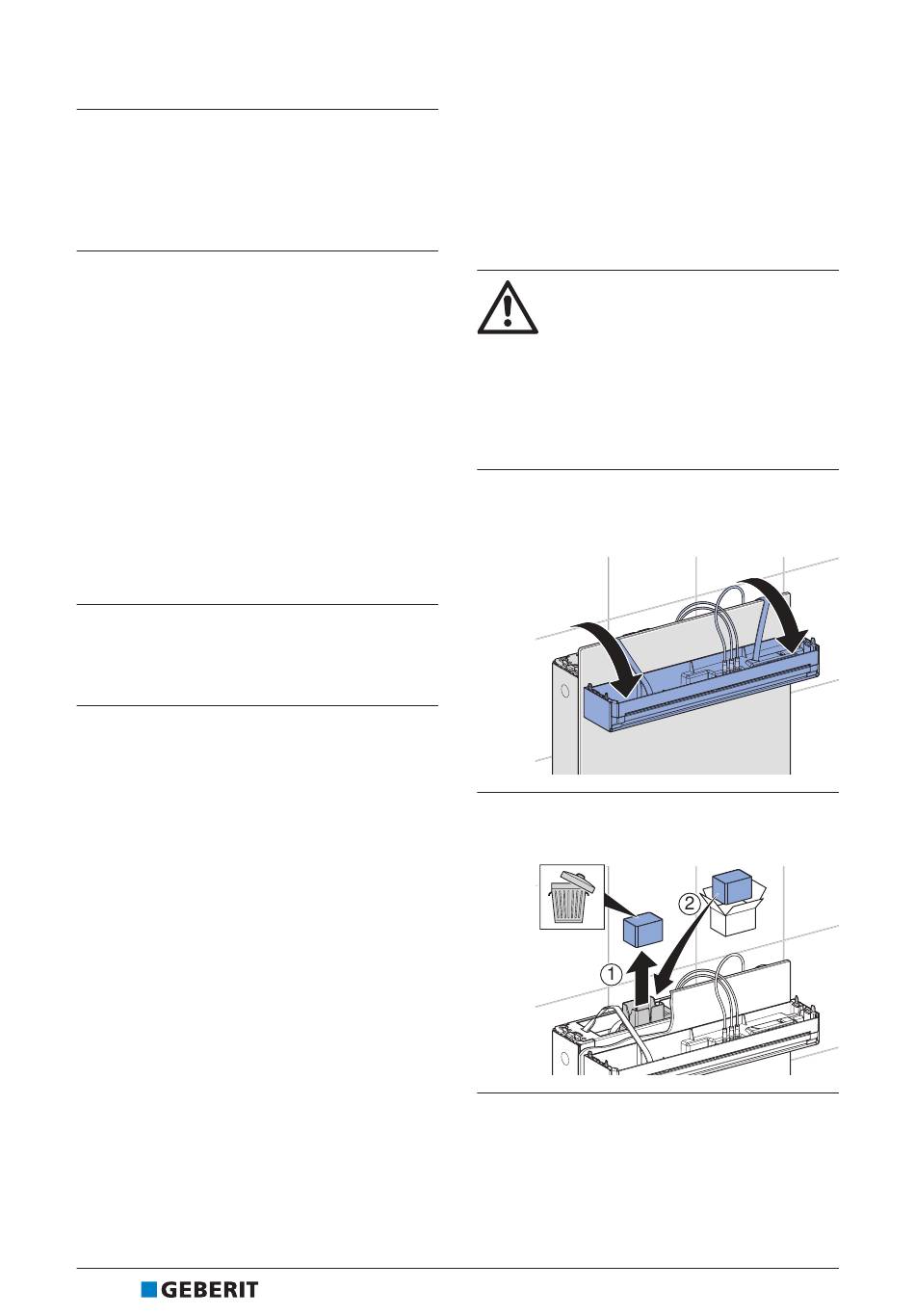 1
2
GEBERIT