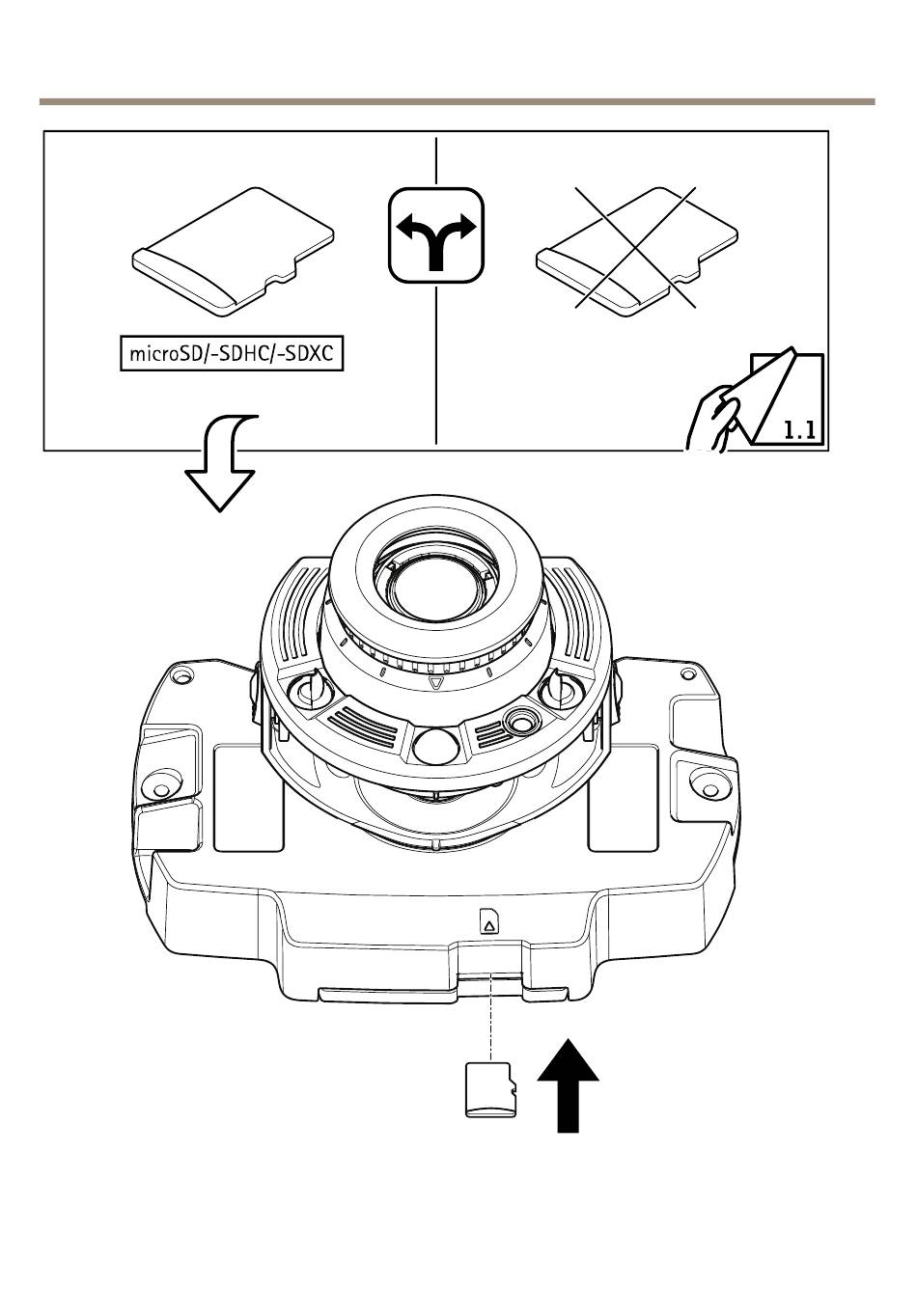 microSD/-SDHC/-SDXC

1.1