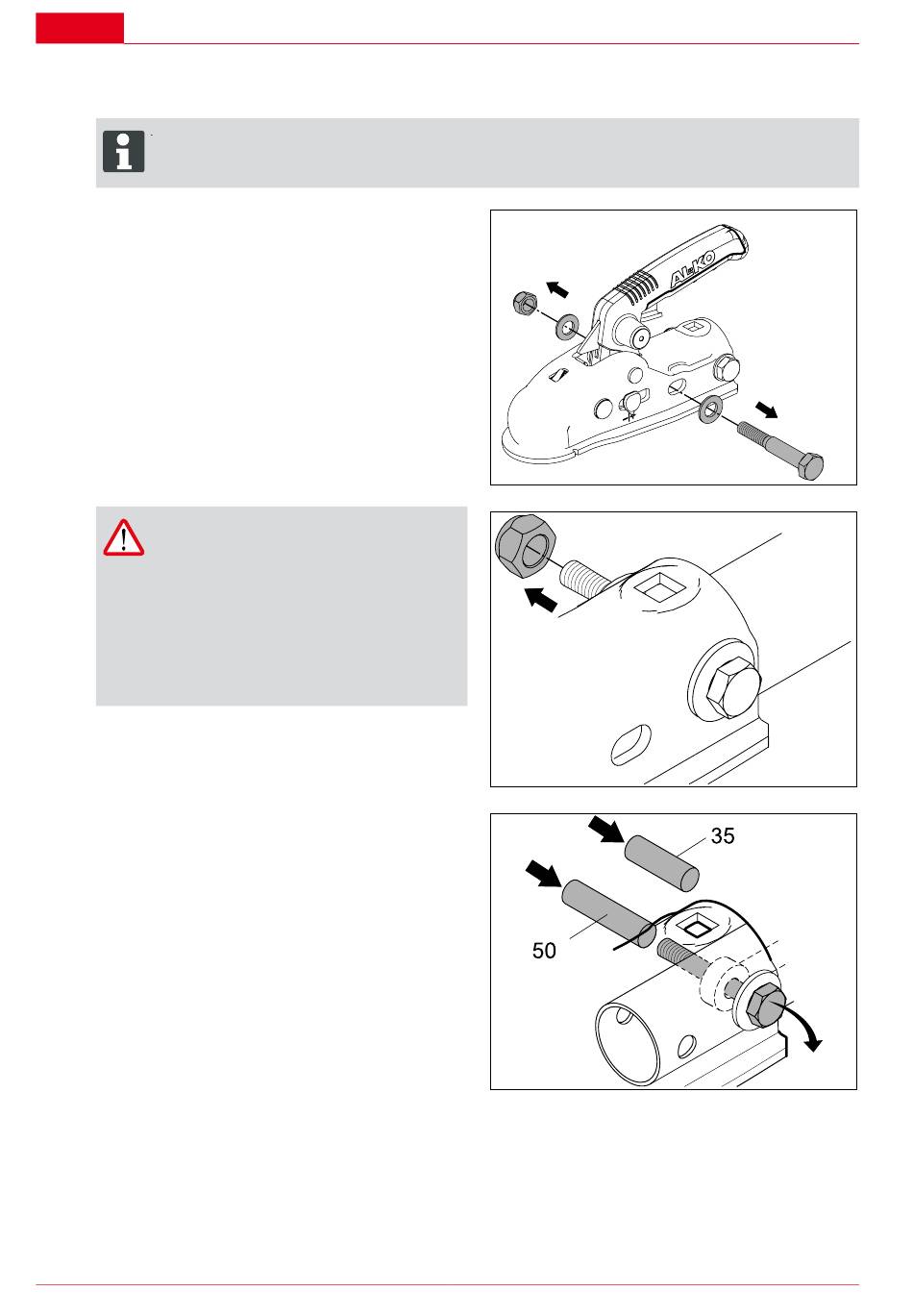 AL-KO

35

50