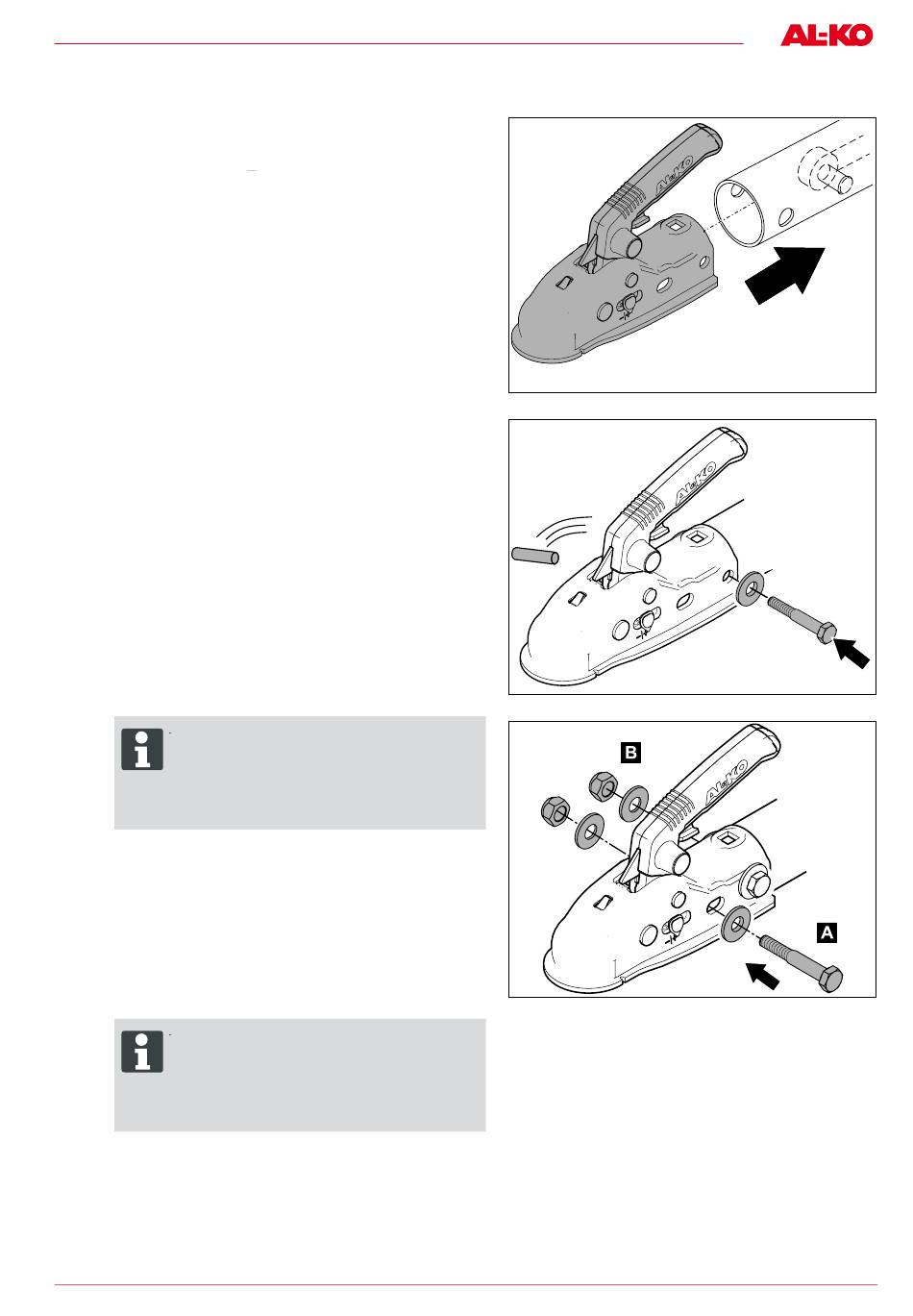 AL-KO

AL-KO

AL-KO

B

AL-KO

A