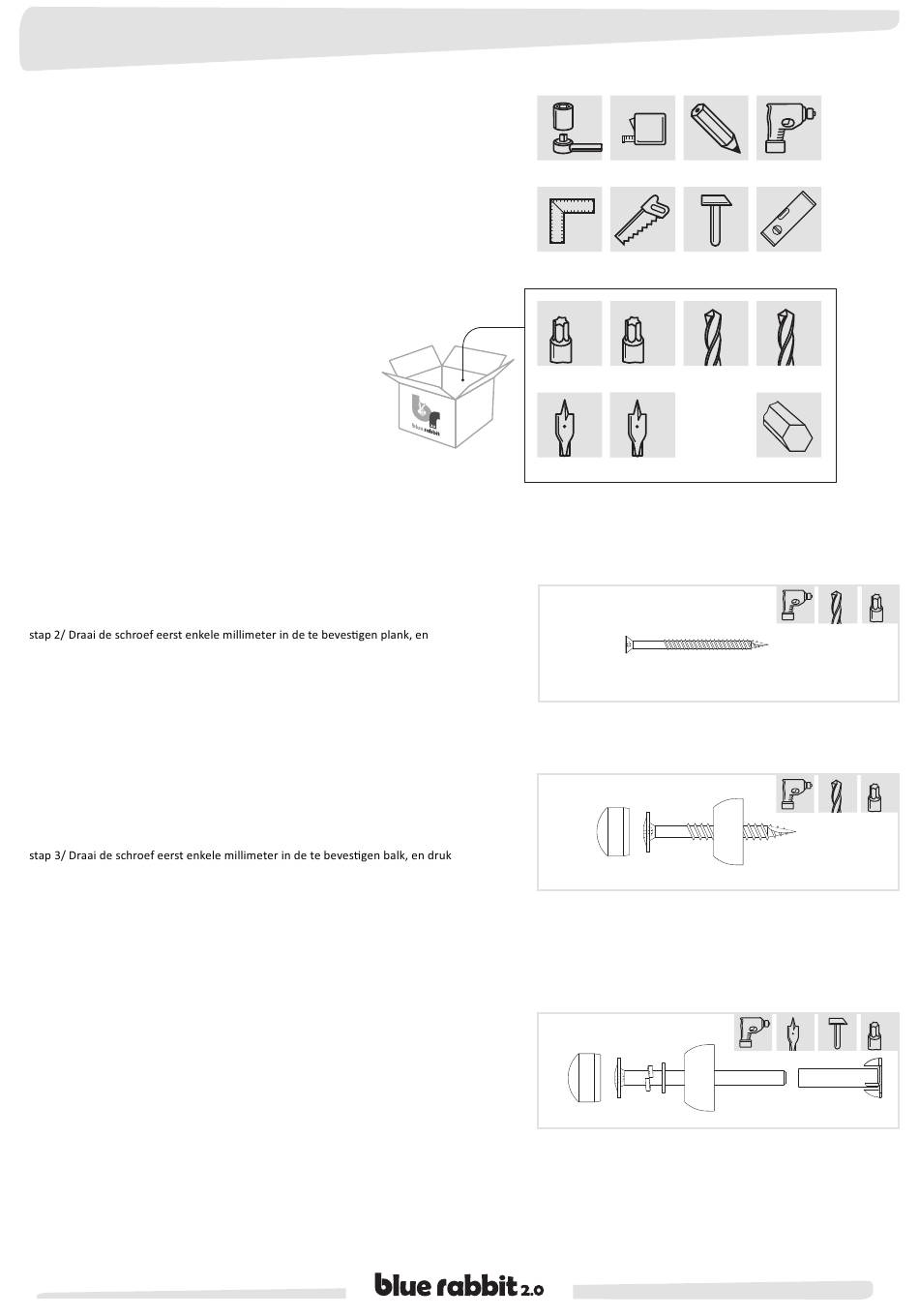 blue rabbit

stap 2/ Draai de schroef eerst enkele millimeter in de te bevestigen plank, en

stap 3/ Draai de schroef eerst enkele millimeter in de te bevestigen balk, en druk

blue rabbit 2.0