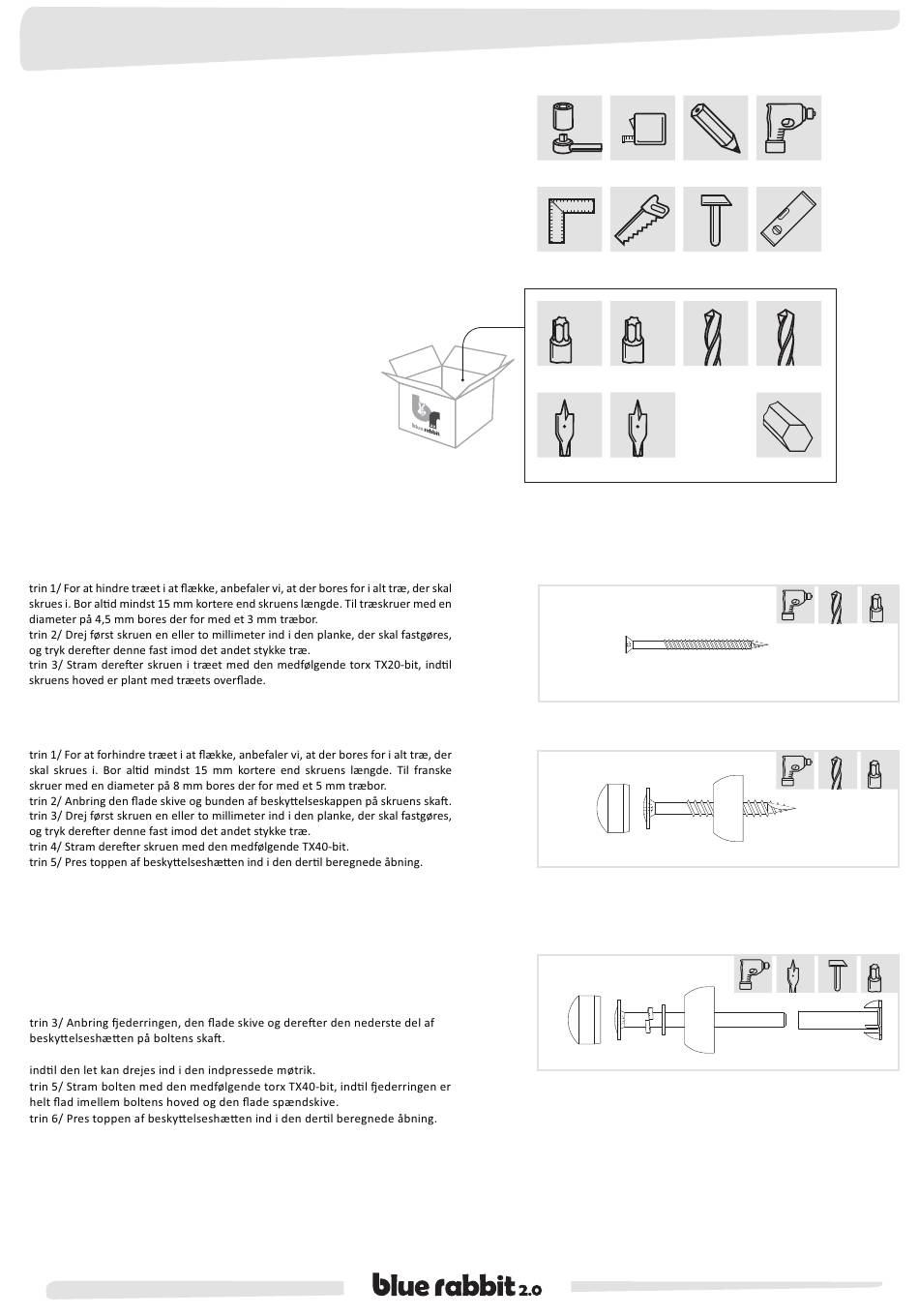 blue rabbit

trin 1/ For at hindre træet i at flække, anbefaler vi, at der bores for i alt træ, der skal skrues i. Bor altid mindst 15 mm kortere end skruens længde. Til træskruer med en diameter på 4,5 mm bores der for med et 3 mm træbor.
trin 2/ Drej først skruen en eller to millimeter ind i den planke, der skal fastgøres, og tryk derefter denne fast imod det andet stykke træ.
trin 3/ Stram derefter skruen i træet med den medfølgende torx TX20-bit, indtil skruens hoved er plant med træets overflade.

trin 1/ For at forhindre træet i at flække, anbefaler vi, at der bores for i alt træ, der skal skrues i. Bor altid mindst 15 mm kortere end skruens længde. Til franske skruer med en diameter på 8 mm bores der for med et 5 mm træbor.
trin 2/ Anbring den flade skive og bunden af beskyttelseskappen på skruens skaft.
trin 3/ Drej først skruen en eller to millimeter ind i den planke, der skal fastgøres, og tryk derefter denne fast imod det andet stykke træ.
trin 4/ Stram derefter skruen med den medfølgende TX40-bit.
trin 5/ Pres toppen af beskyttelseshætten ind i den dertil beregnede åbning.

trin 3/ Anbring fjederringen, den flade skive og derefter den nederste del af beskyttelseshætten på boltens skaft.

indtil den let kan drejes ind i den indpressede møtrik.
trin 5/ Stram bolten med den medfølgende torx TX40-bit, indtil fjederringen er helt flad imellem boltens hoved og den flade spændskive.
trin 6/ Pres toppen af beskyttelseshætten ind i den dertil beregnede åbning.

blue rabbit 2.0