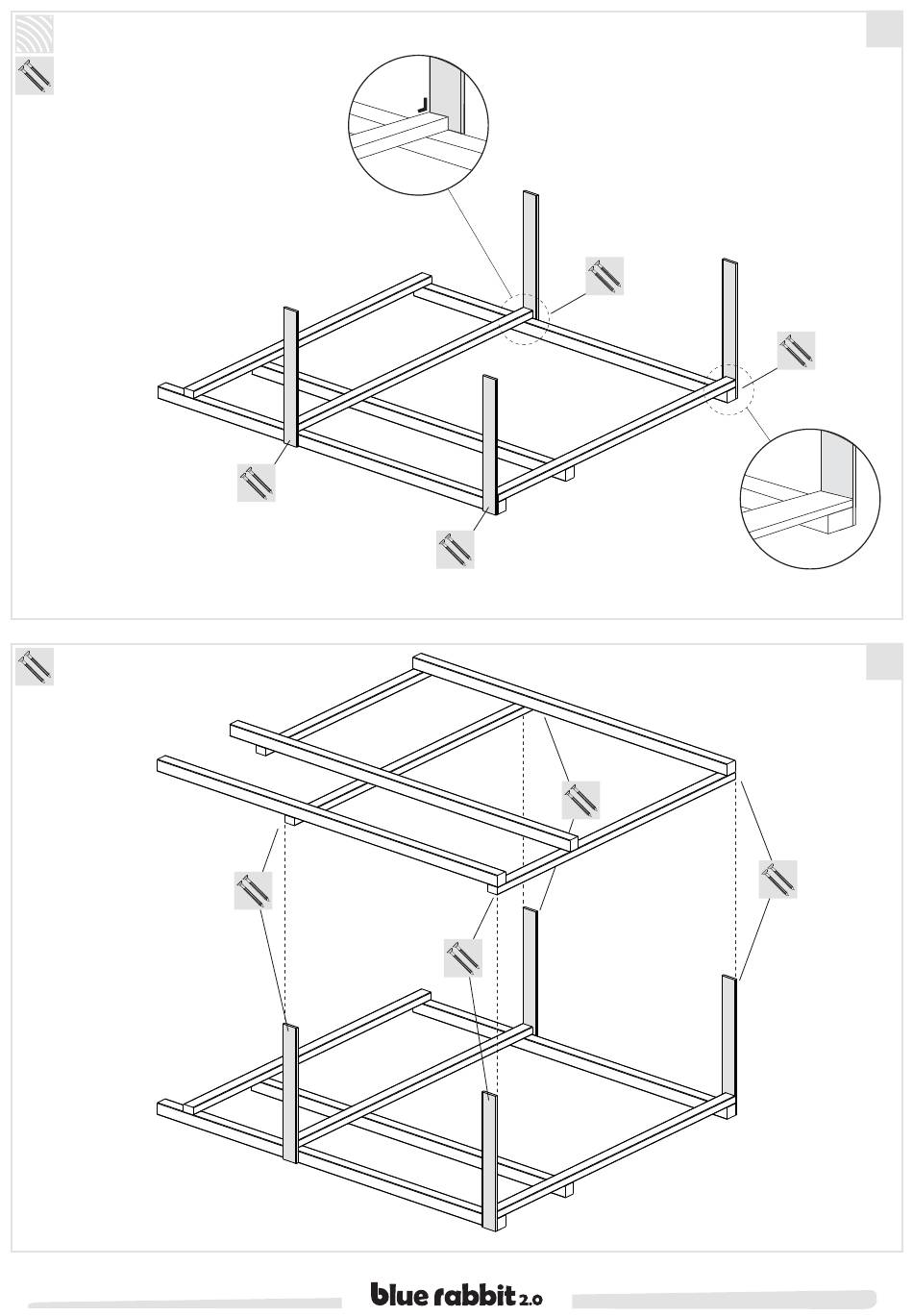 blue rabbit 2.0