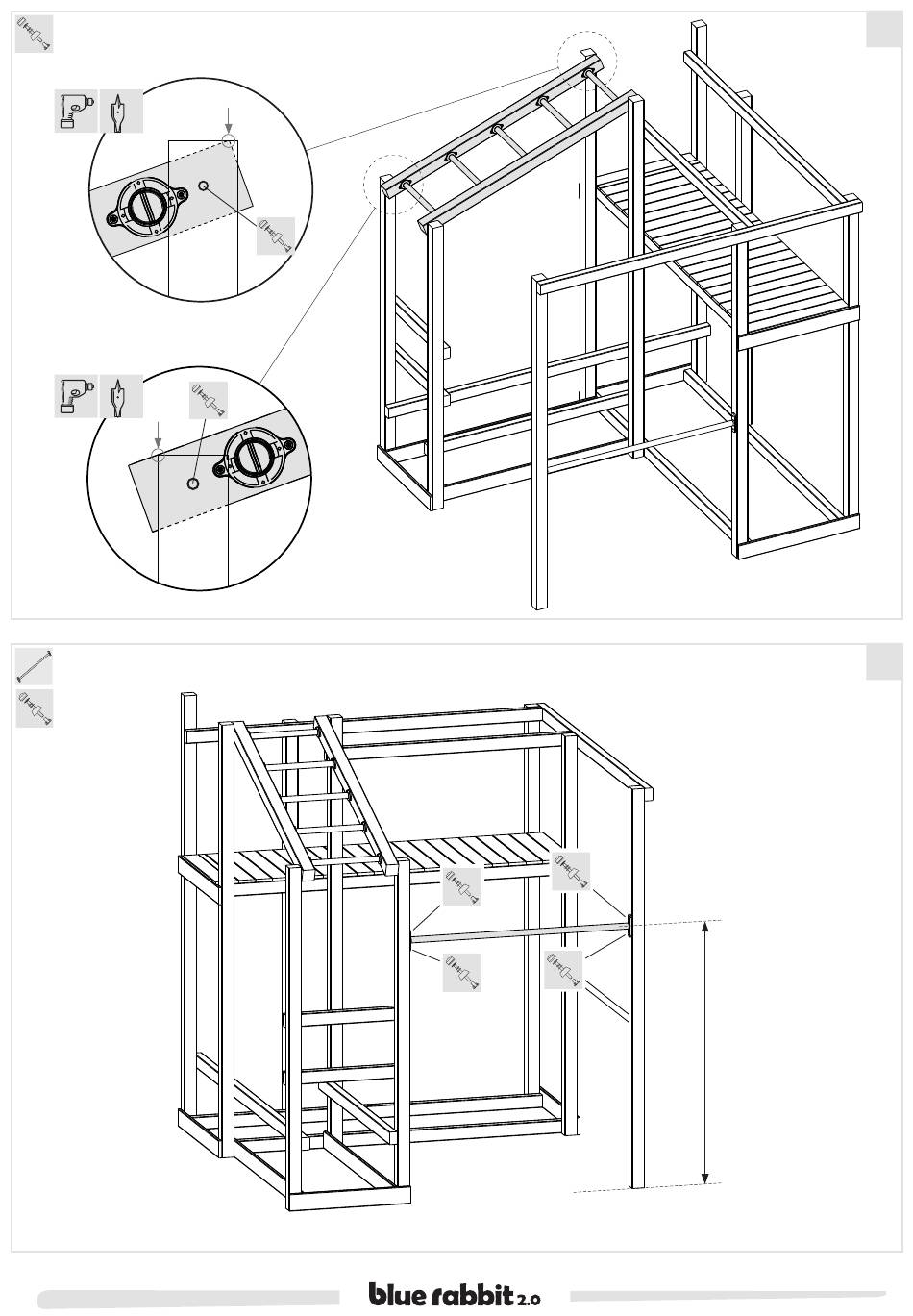 blue rabbit 2.0