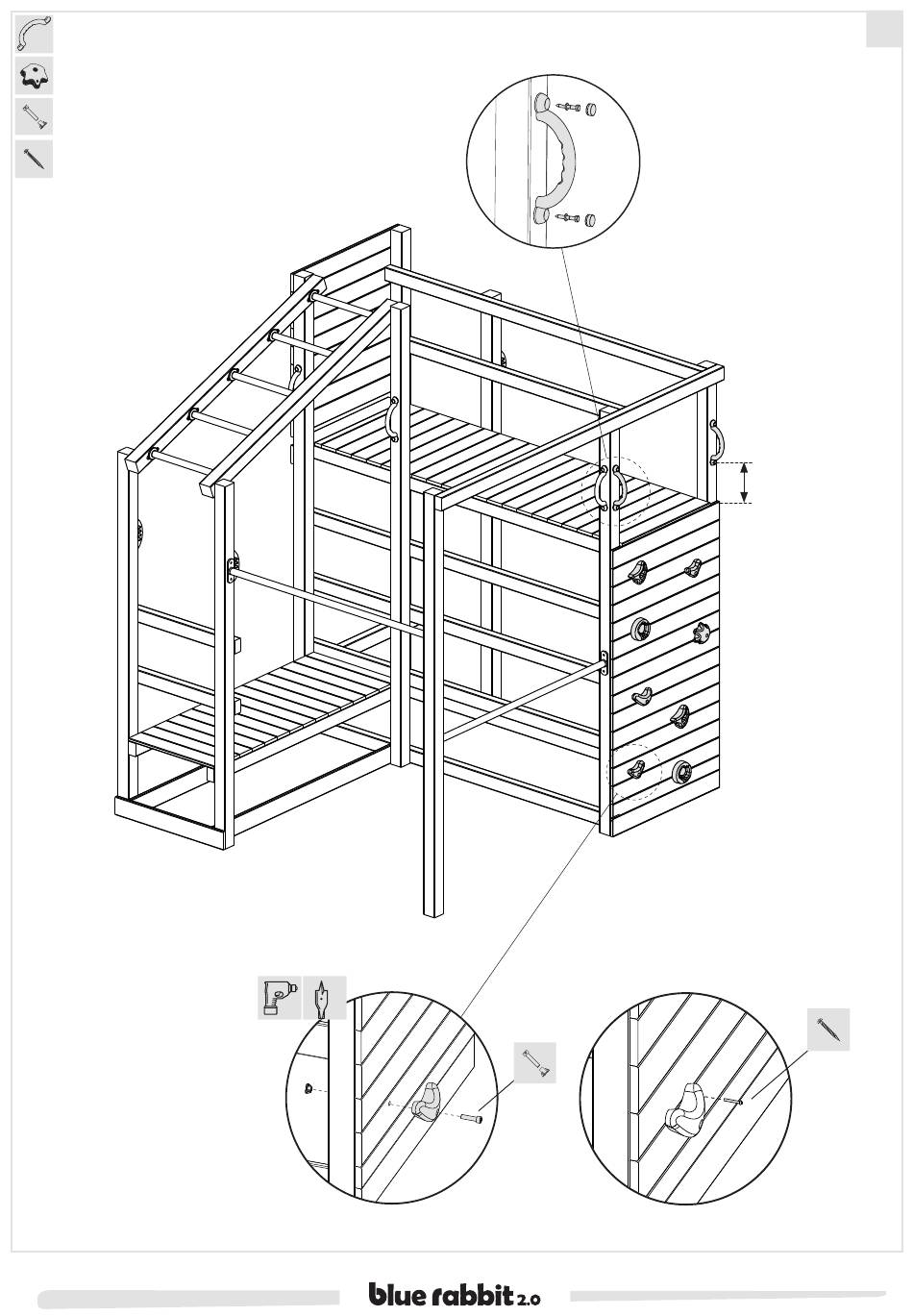 blue rabbit 2.0