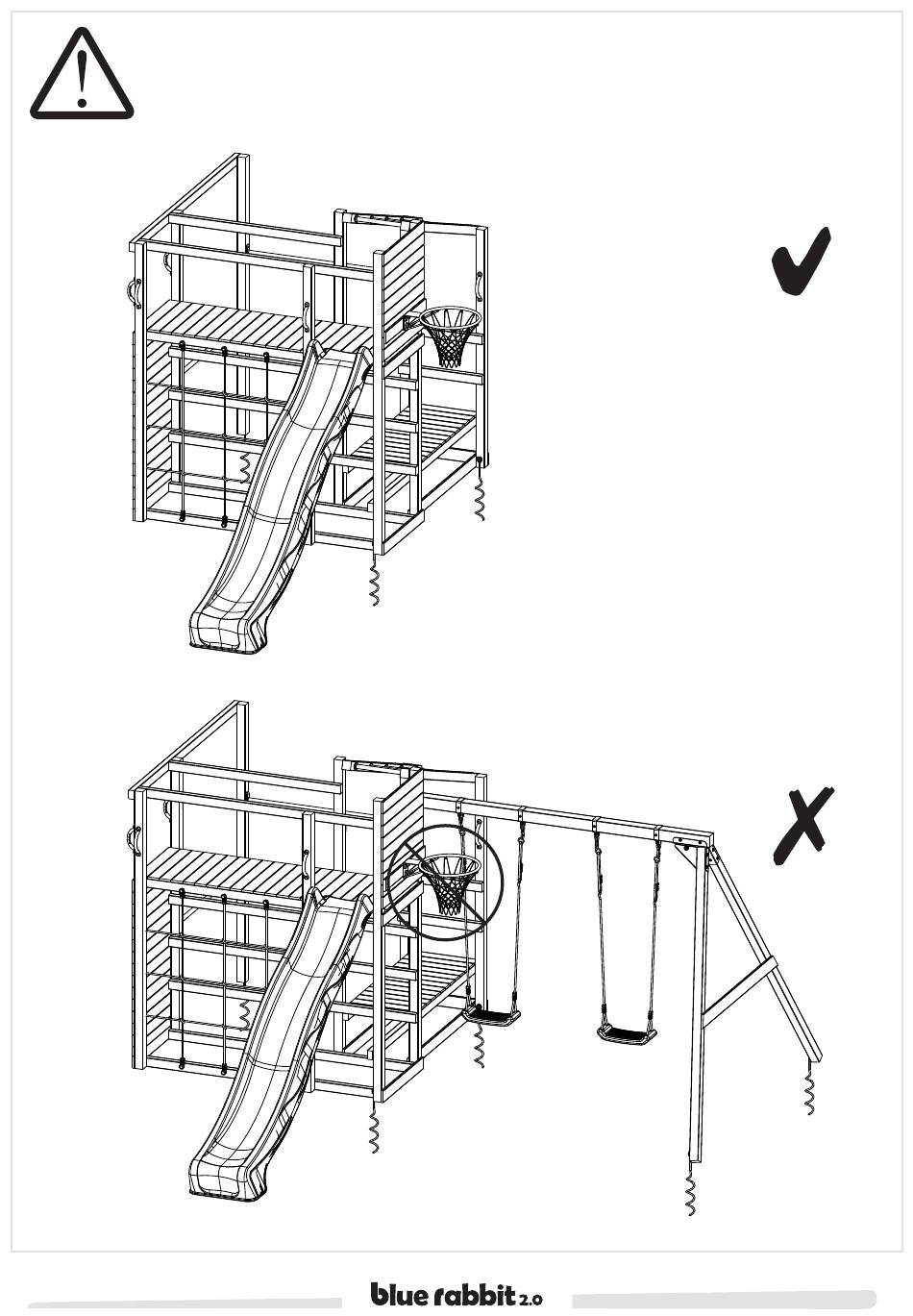 blue rabbit 2.0