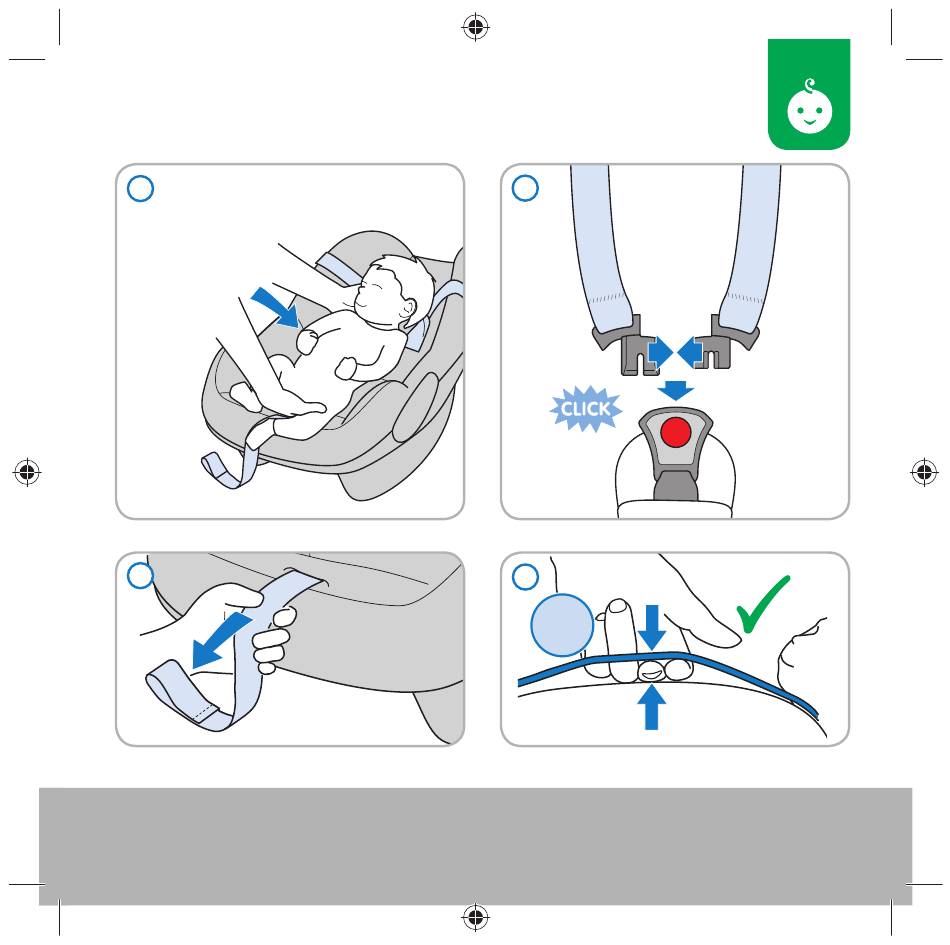 CLICK