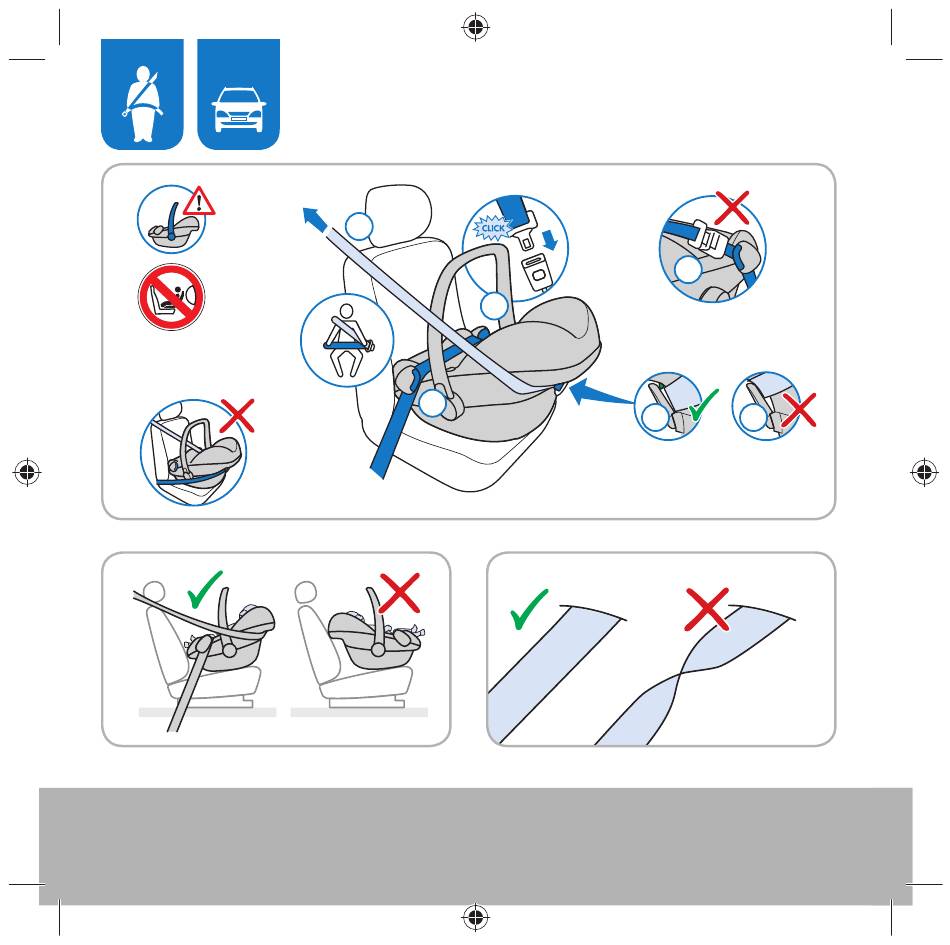 CLICK