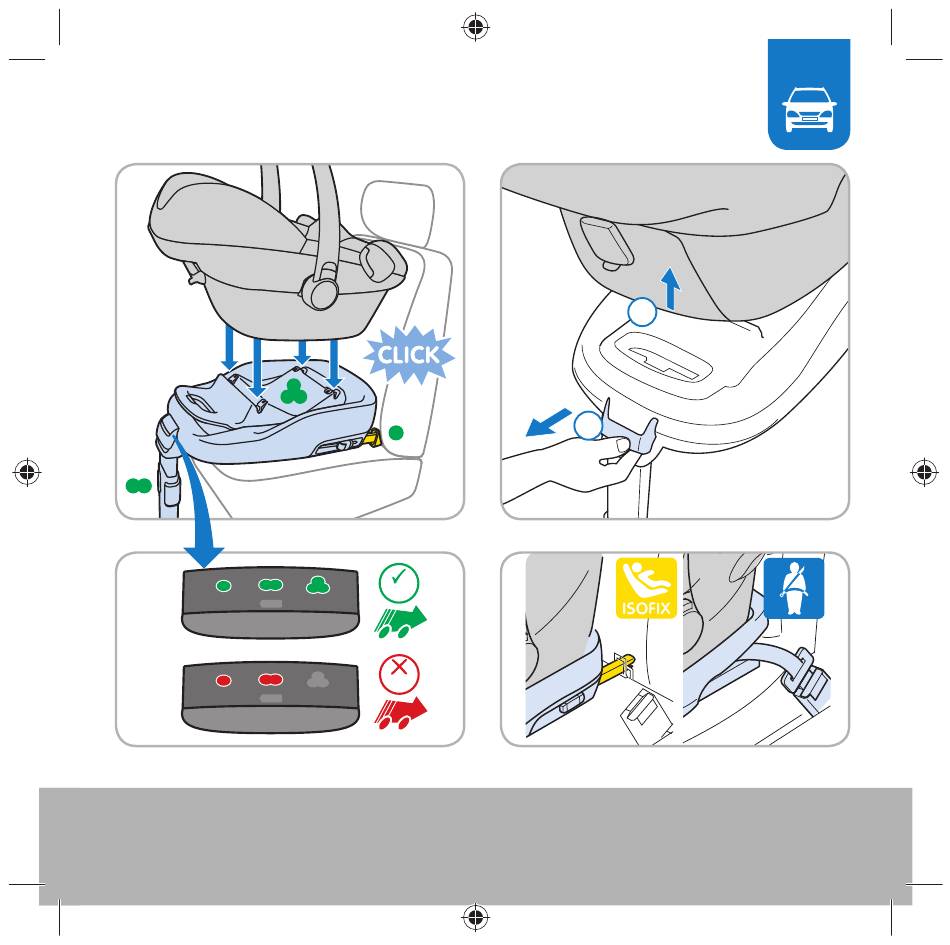 CLICK

ISOFIX