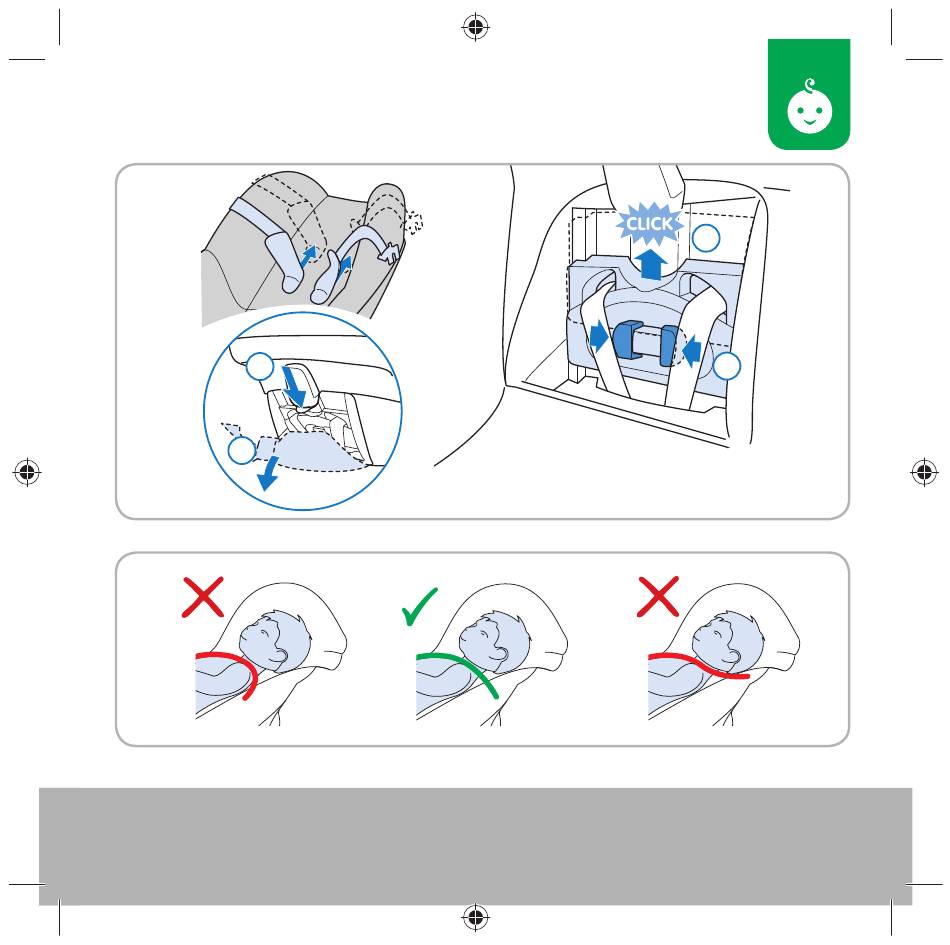 CLICK