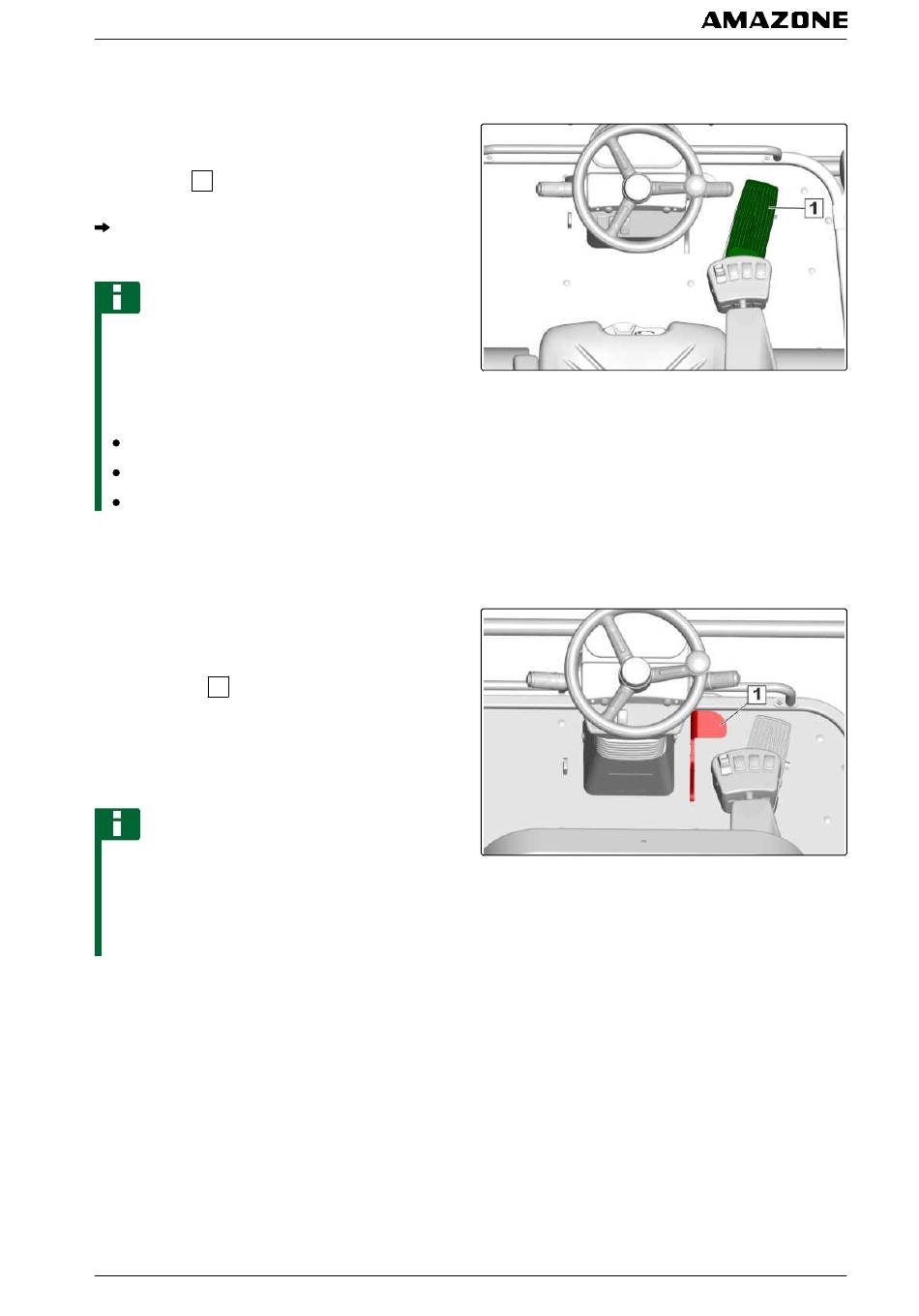 AMAZONE

1

1