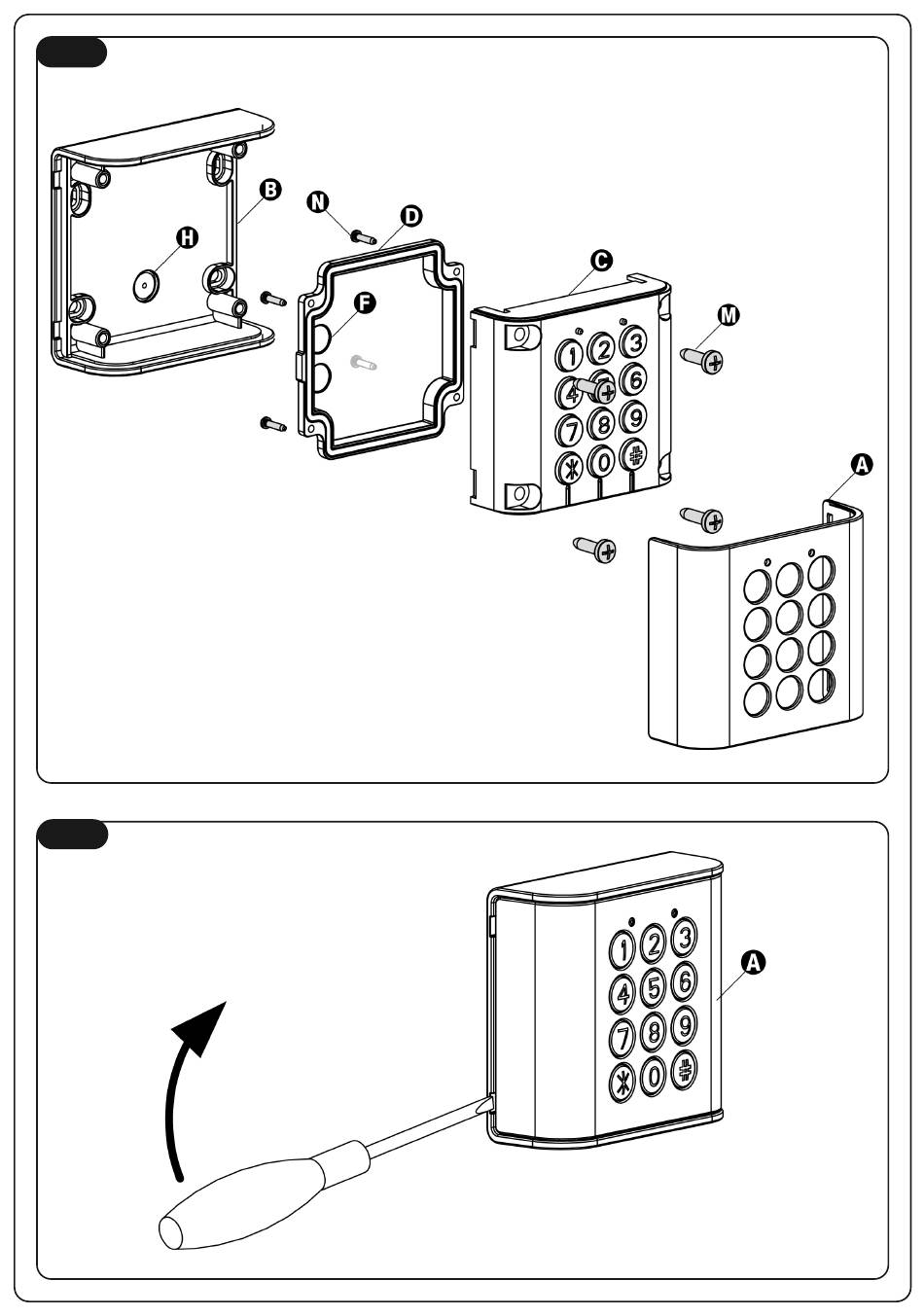 B
N
D
H
F
C
M
1 2 3
4 6
7 8 9
* 0 #
A

1 2 3
4 5 6
7 8 9
* 0 #
A