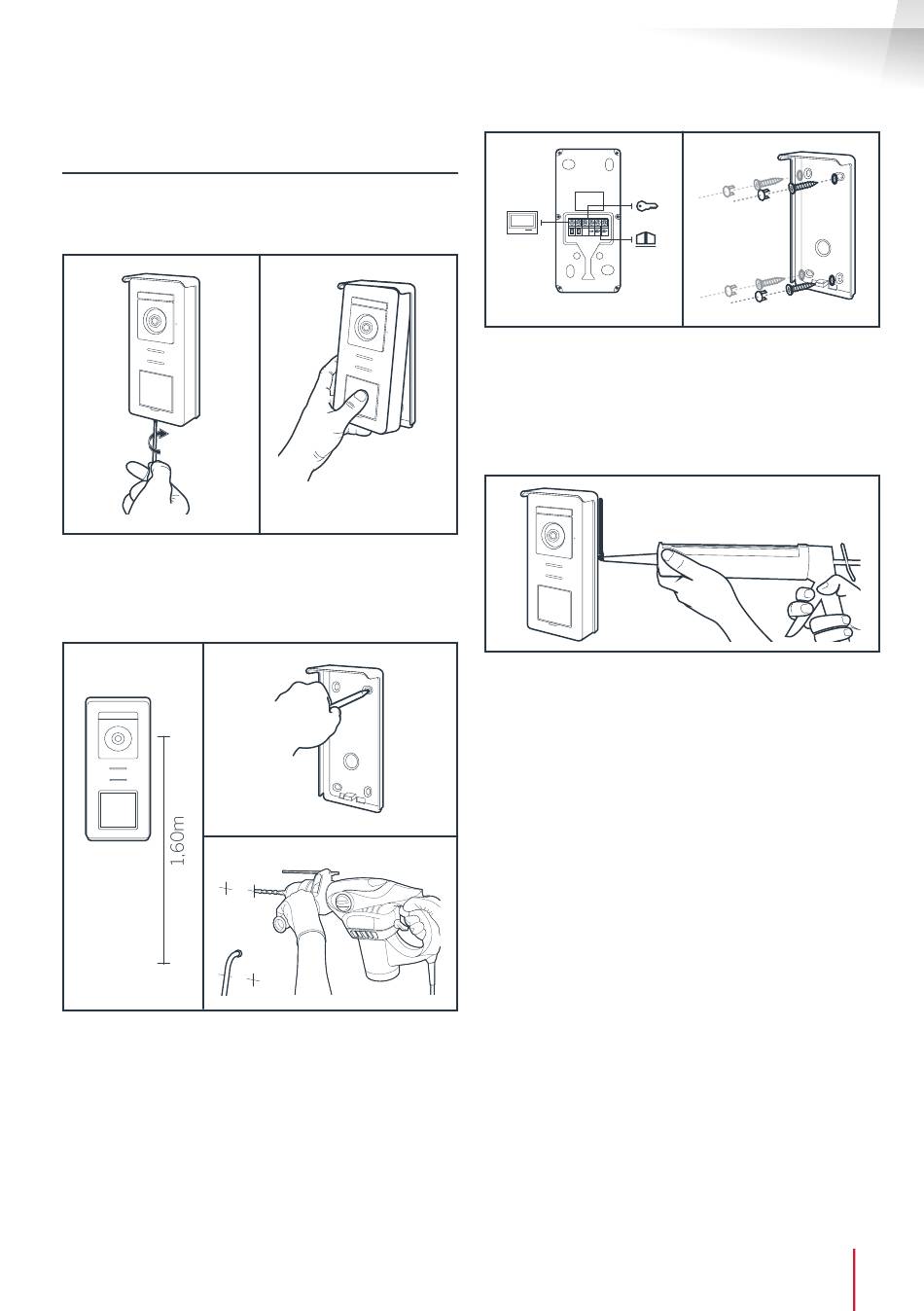 1,60m