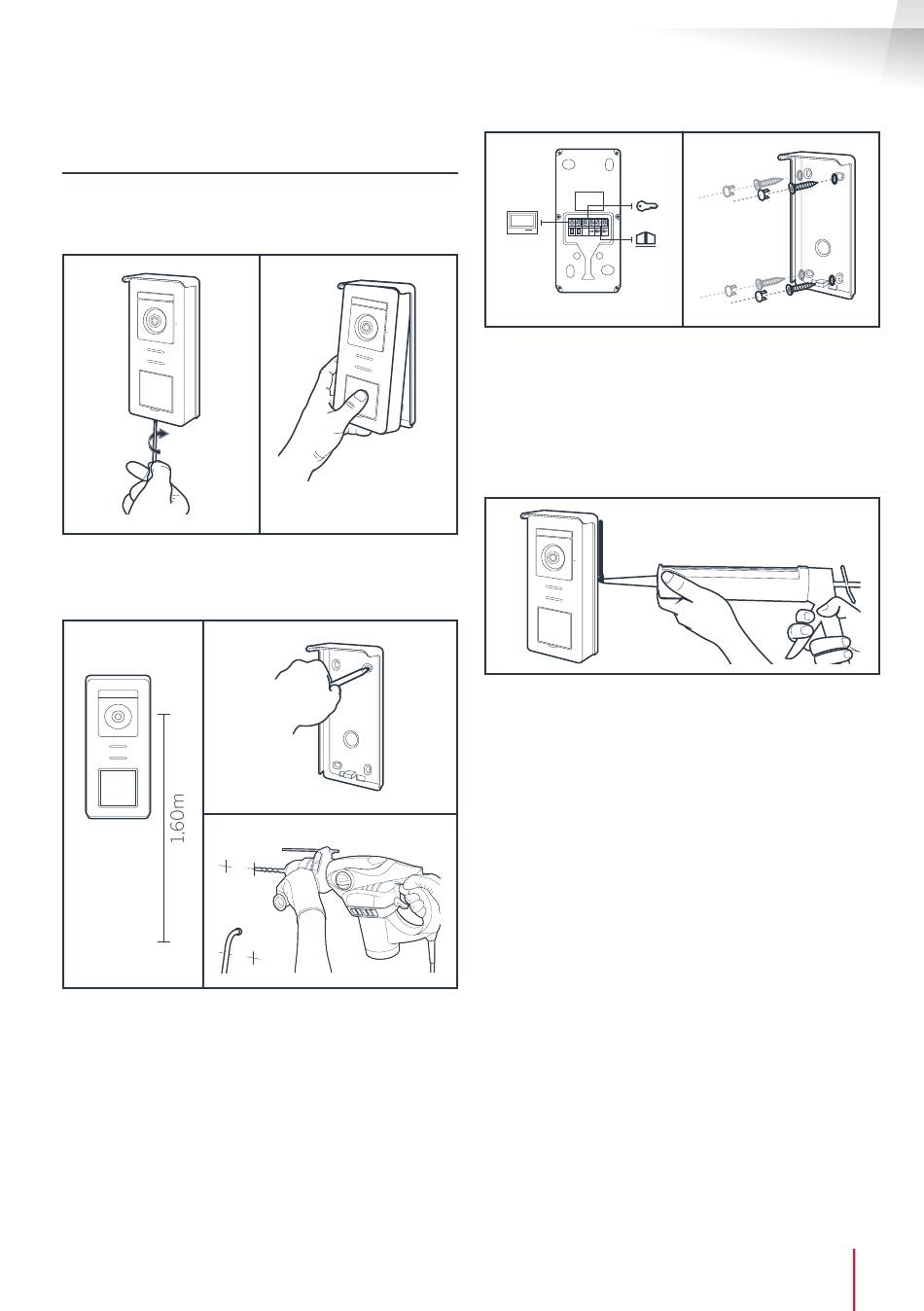 1.60m