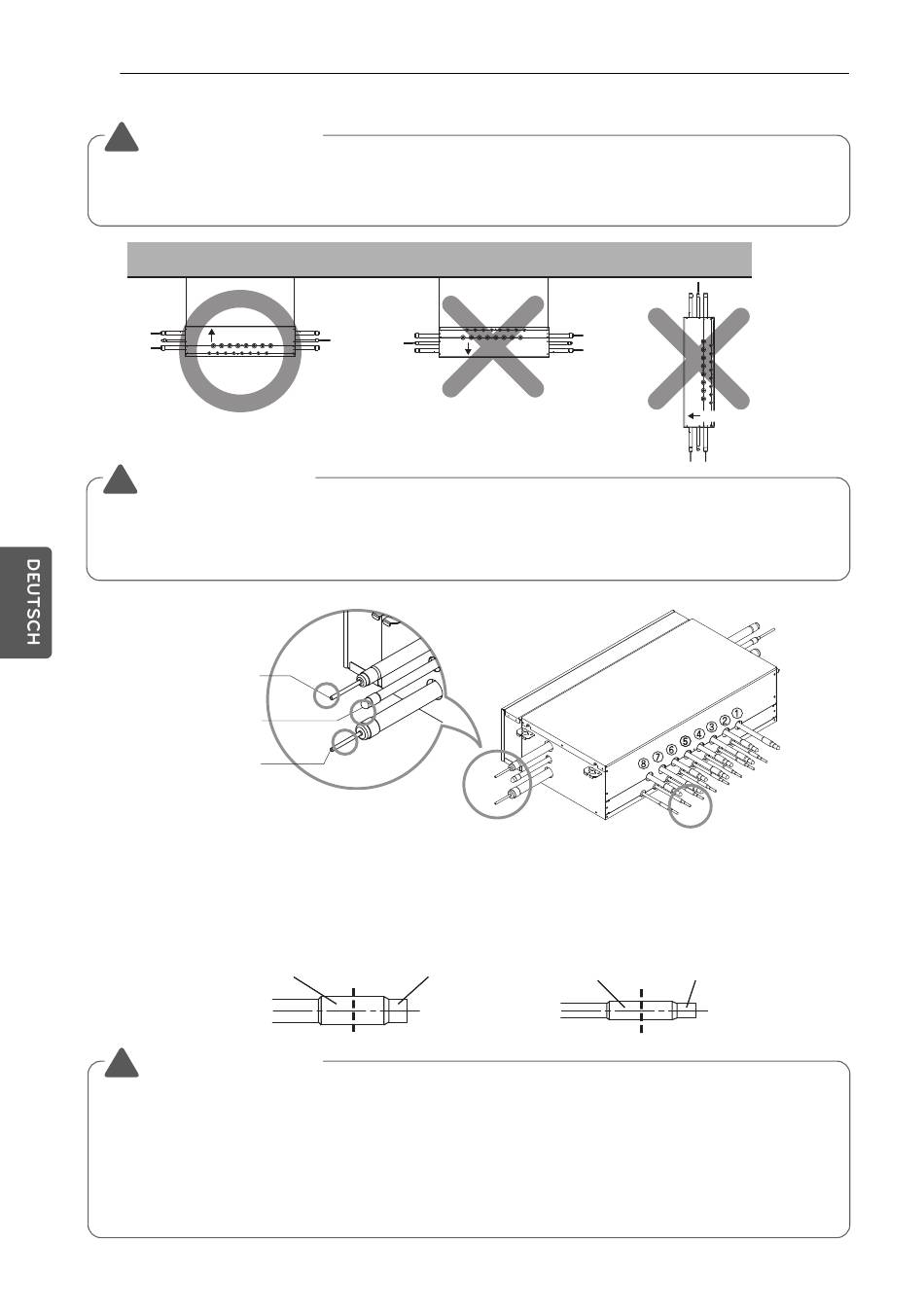 DEUTSCH

①
②
③
④
⑤
⑥
⑦
⑧