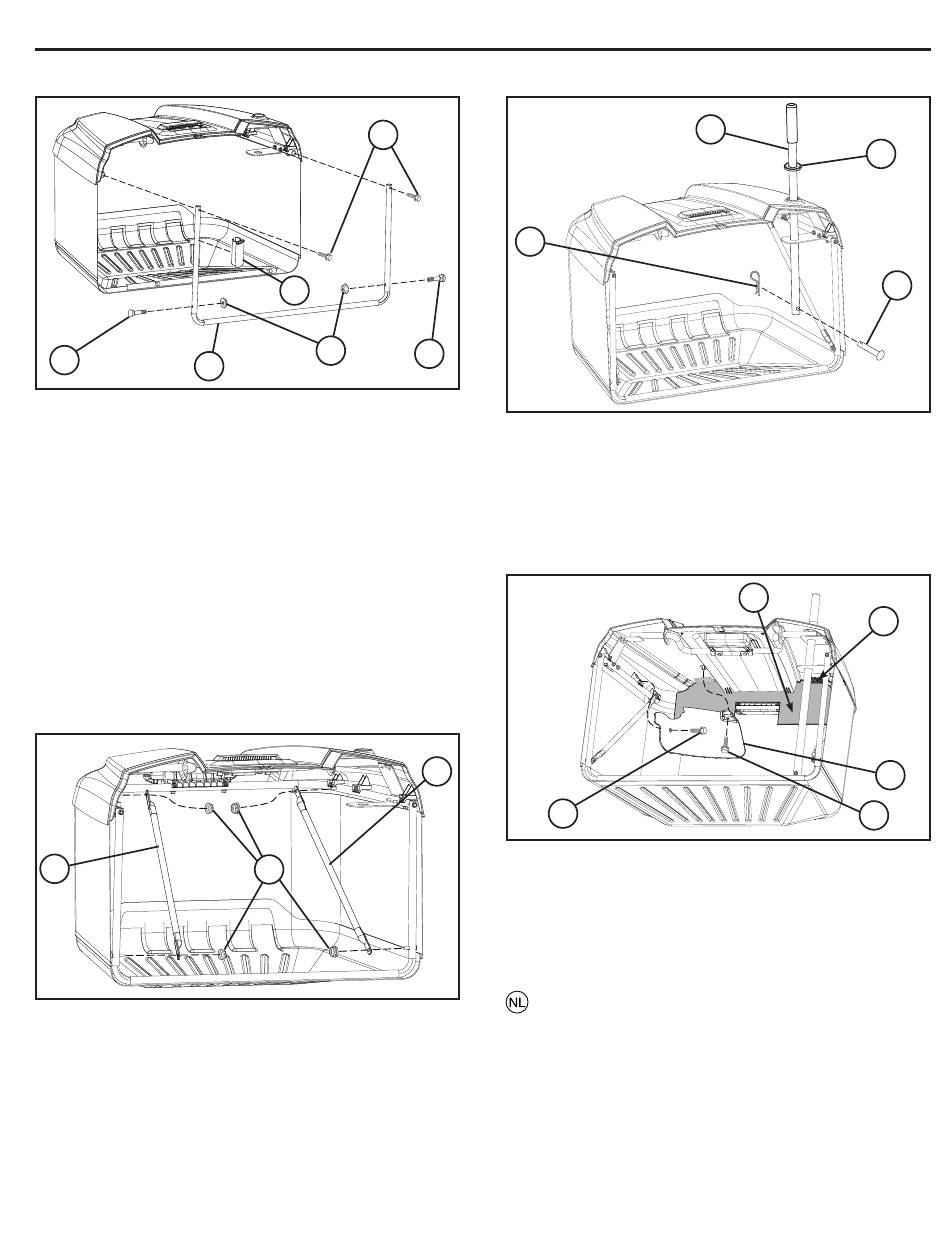 NL