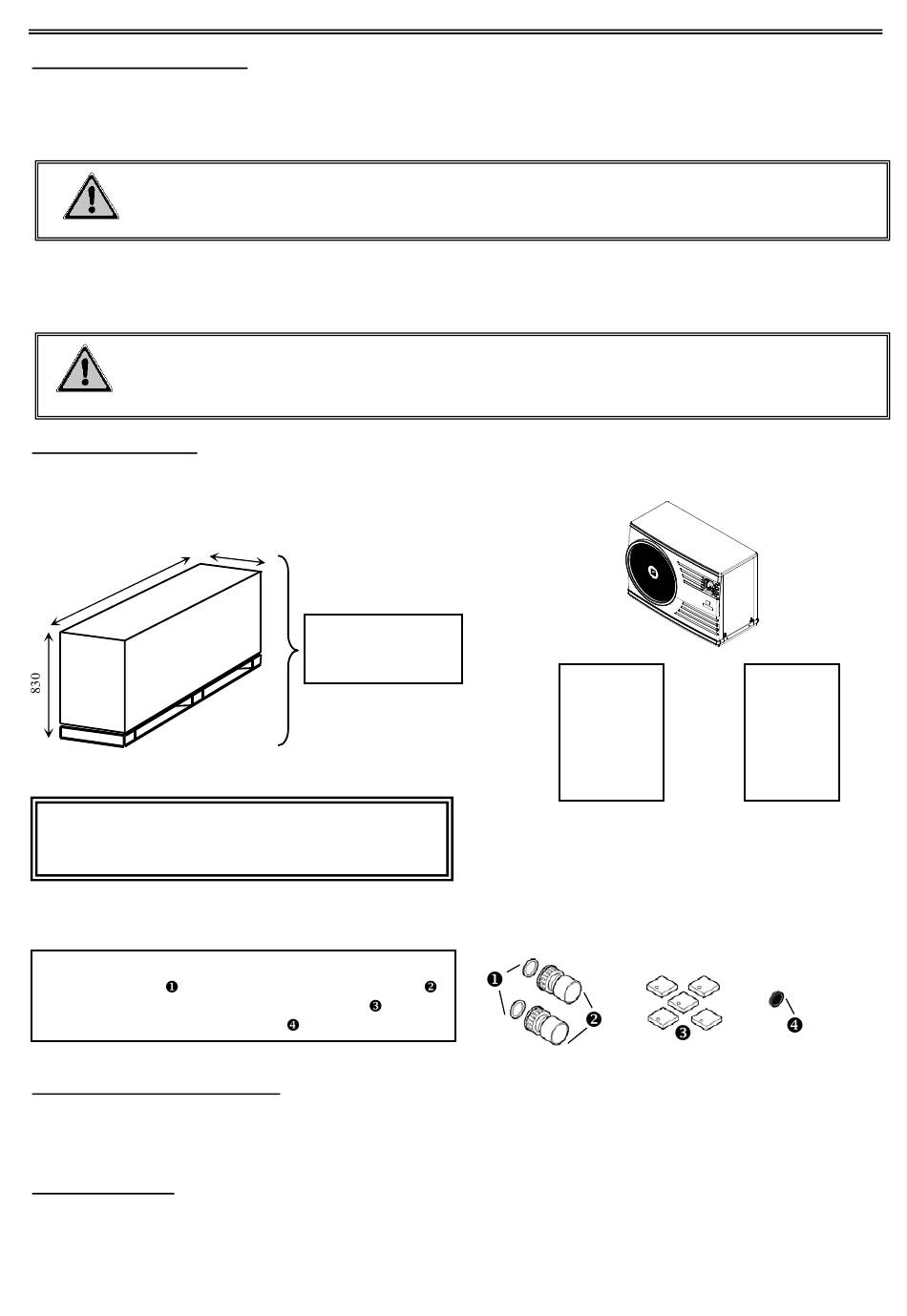 830

❶ ❷ ❸ ❹

❶ ❷ ❸ ❹