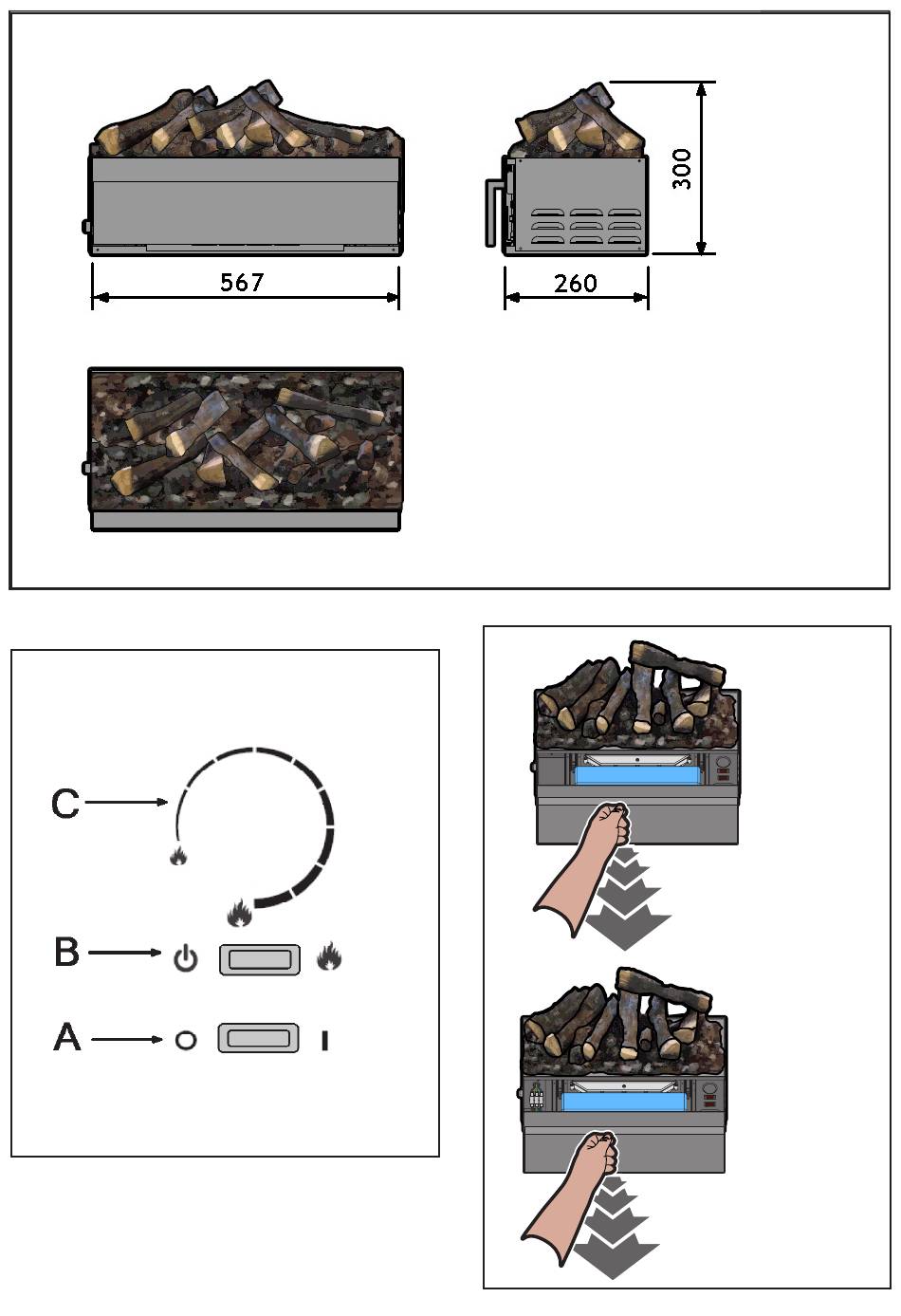 567

260

300

C

B

A

O

I