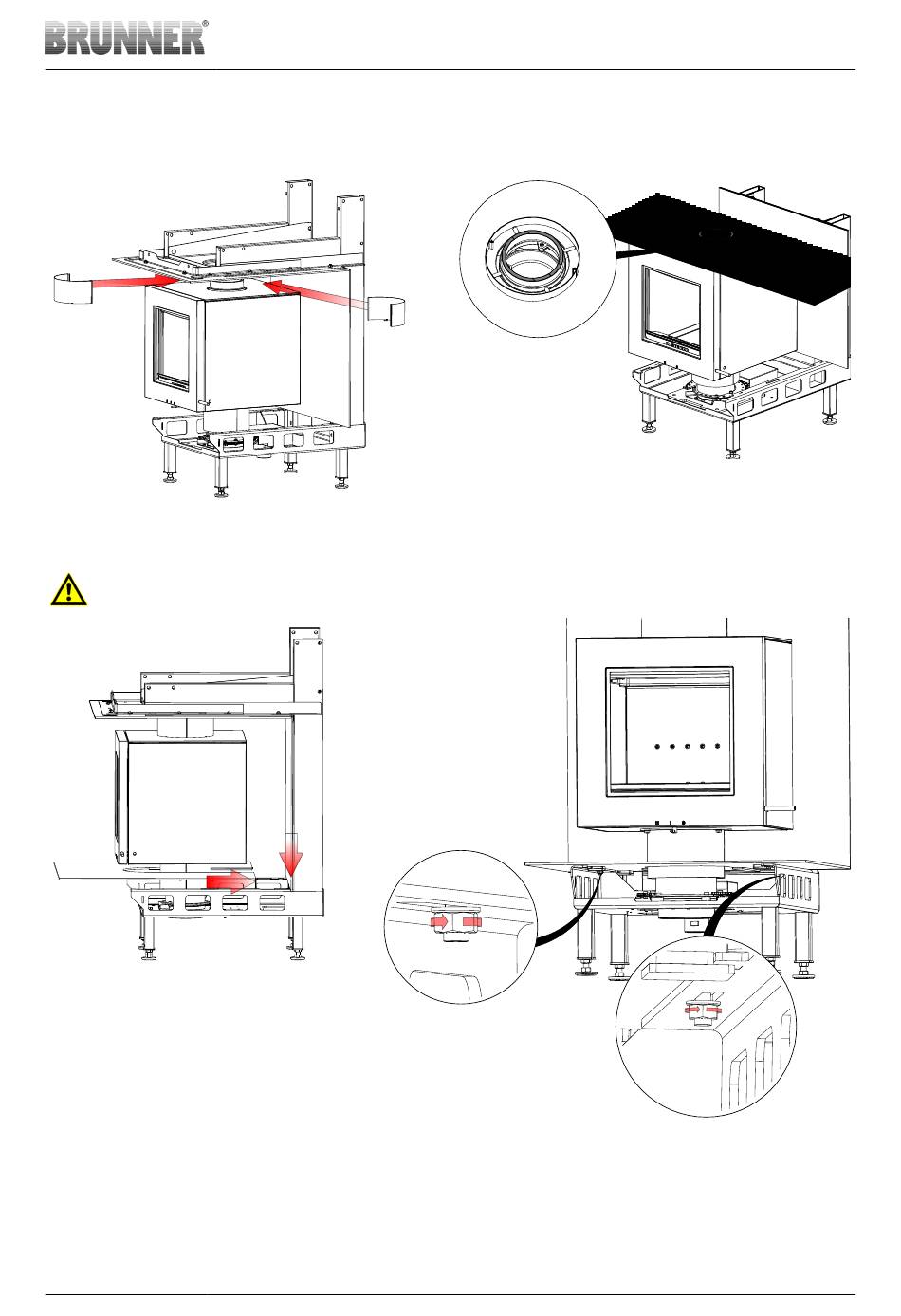 BRUNNER®