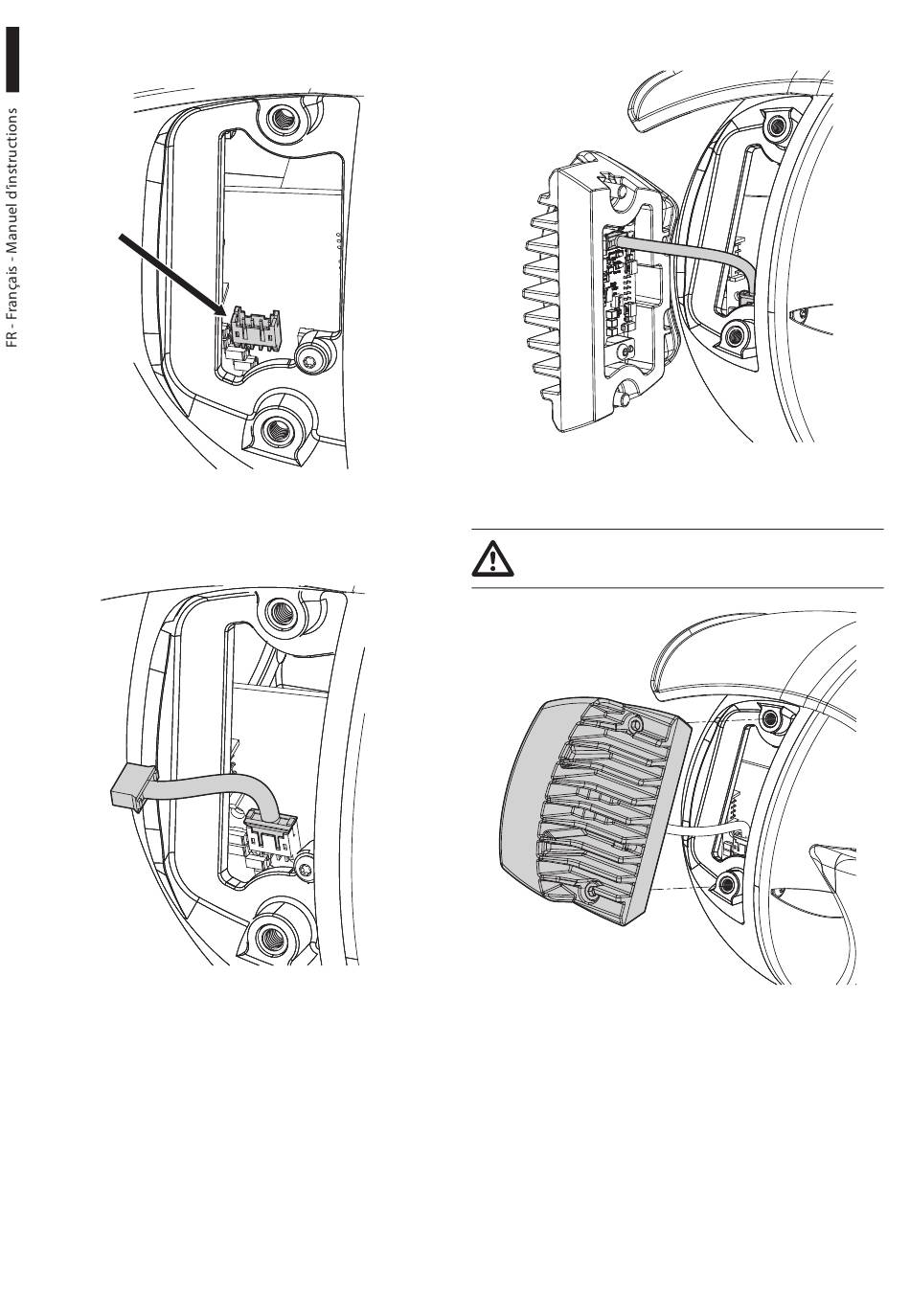 FR - Français - Manuel d'instructions